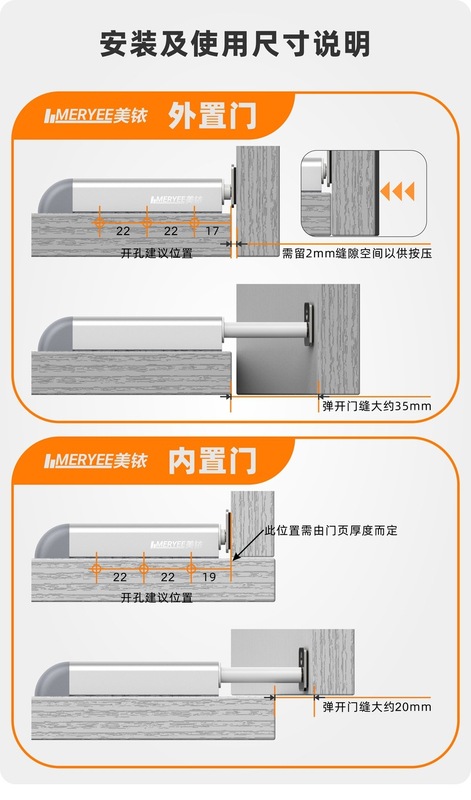 安装及使用尺寸说明

MERYEE美铱 外置门

MERYEE美铱

22 22 17

开孔建议位置

需留2mm缝隙空间以供按压

弹开门缝大约35mm

MERYEE美铱 内置门

MERYEE美铱

此位置需由门页厚度而定

22 22 19

开孔建议位置

弹开门缝大约20mm