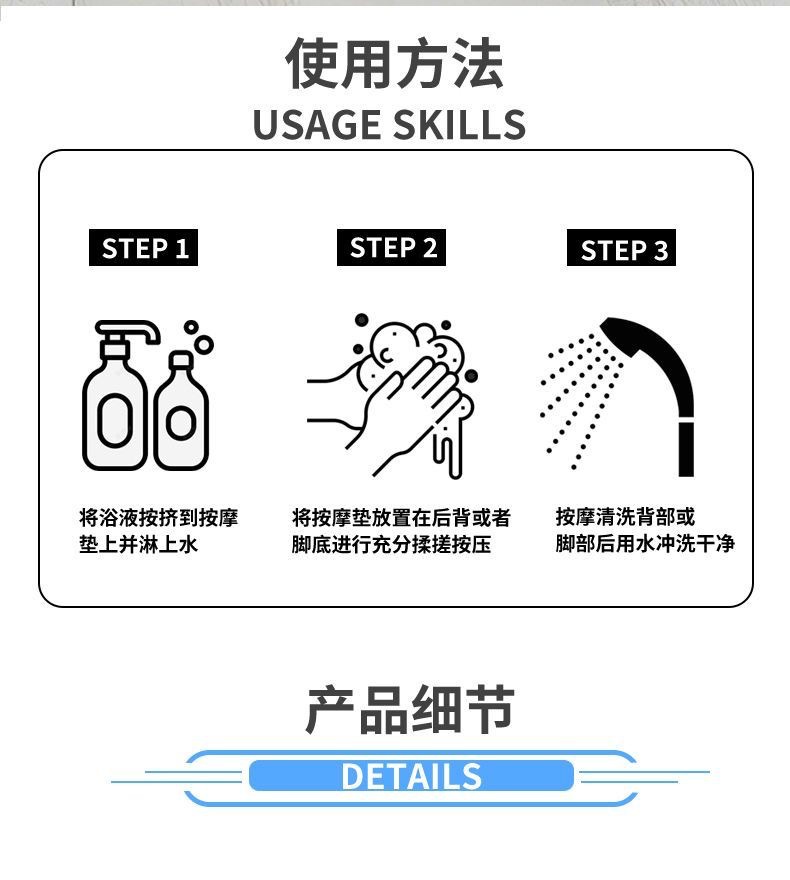 使用方法
USAGE SKILLS

STEP 1

将浴液按挤到按摩垫上并淋上水

STEP 2

将按摩垫放置在后背或者脚底进行充分揉搓按压

STEP 3

按摩清洗背部或脚部后用水冲洗干净

产品细节
DETAILS