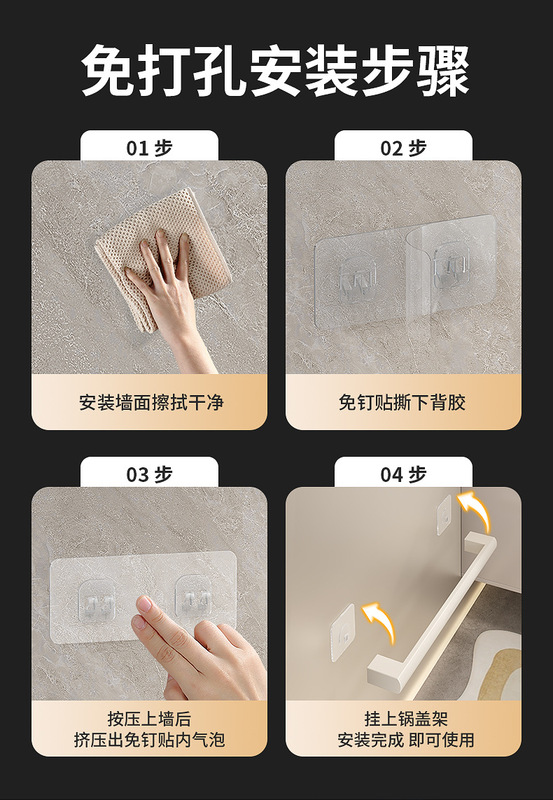 免打孔安装步骤

01 步

安装墙面擦拭干净

02 步

免钉贴撕下背胶

03 步

按压上墙后
挤压出免钉贴内气泡

04 步

挂上锅盖架
安装完成 即可使用