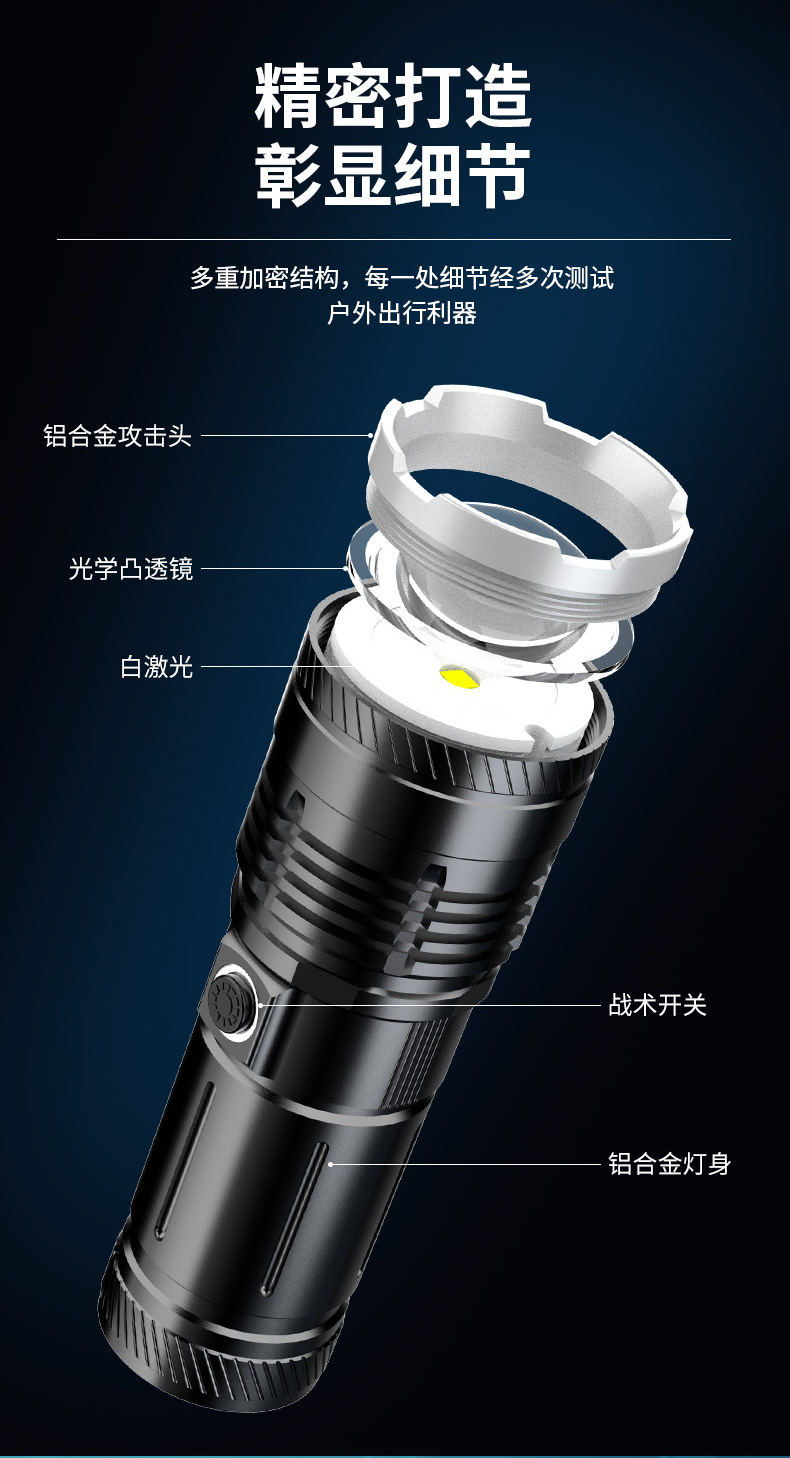 精密打造
彰显细节

多重加密结构，每一处细节经多次测试
户外出行利器

铝合金攻击头

光学凸透镜

白激光

战术开关

铝合金灯身