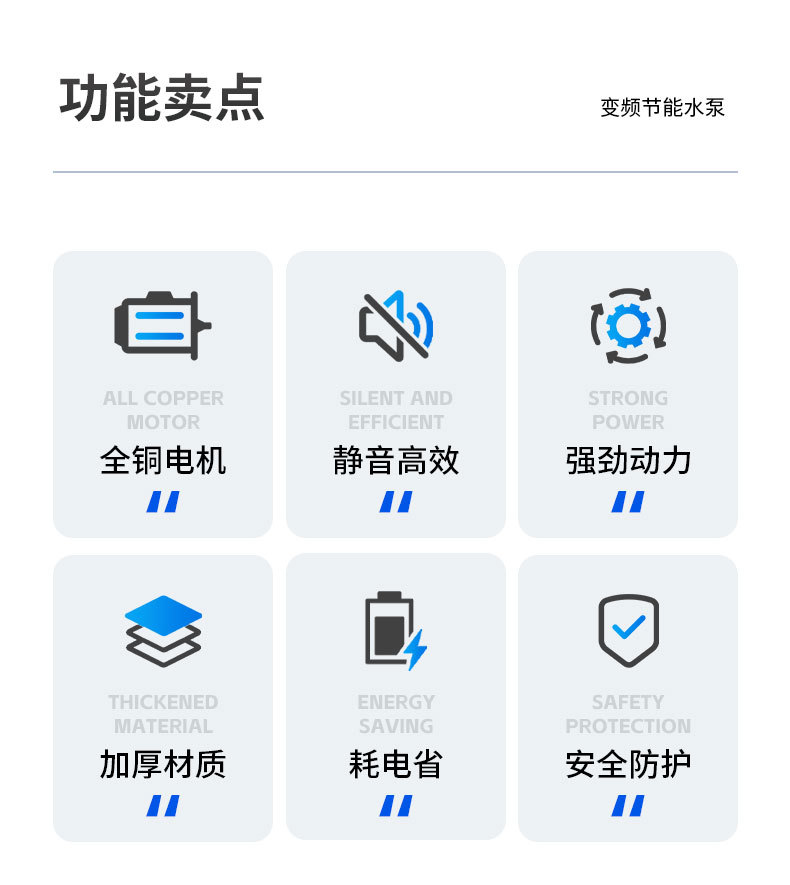 功能卖点

变频节能水泵

ALL COPPER MOTOR
全铜电机

SILENT AND EFFICIENT
静音高效

STRONG POWER
强劲动力

THICKENED MATERIAL
加厚材质

ENERGY SAVING
耗电省

SAFETY PROTECTION
安全防护