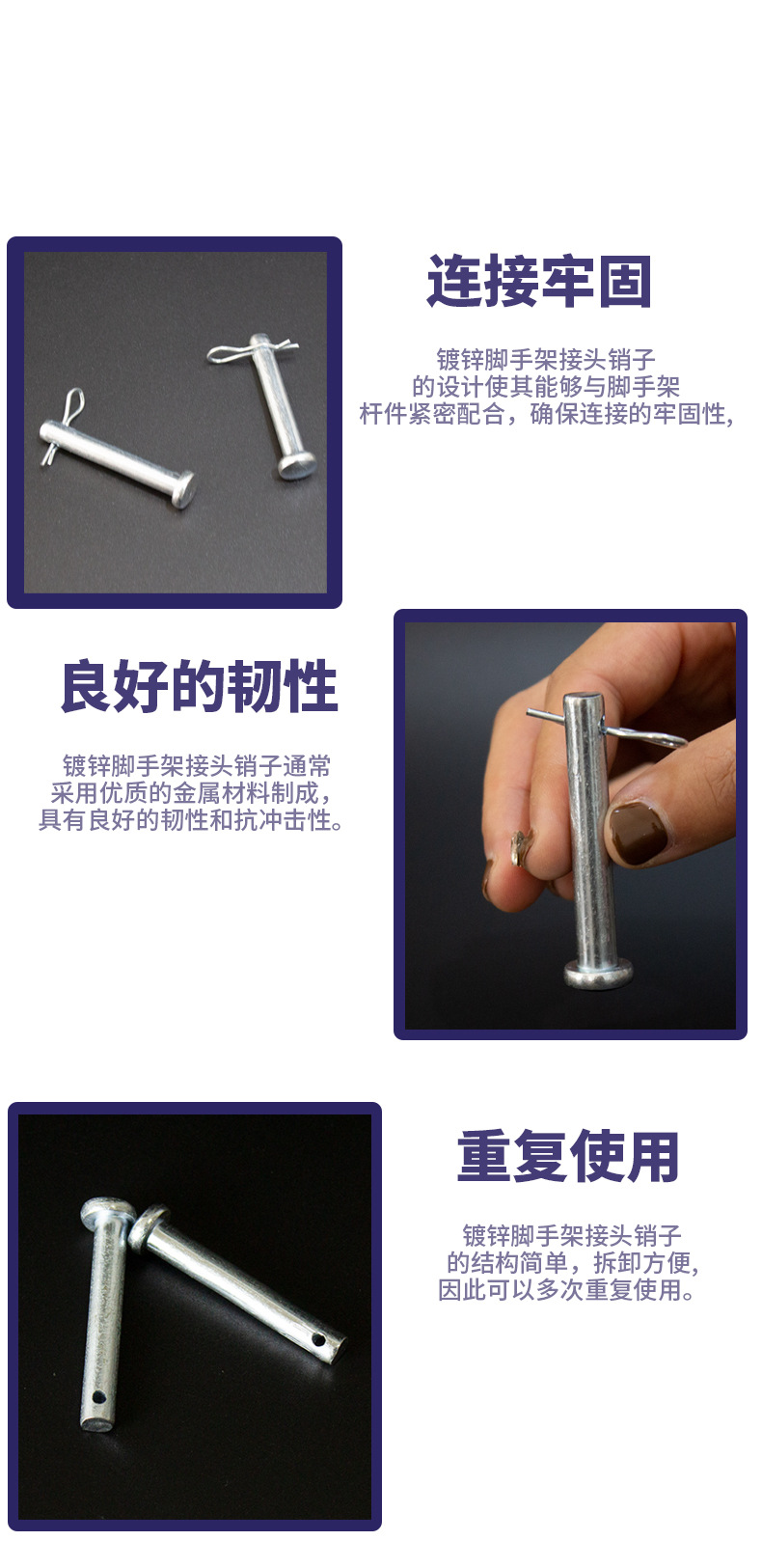 连接牢固

镀锌脚手架接头销子的设计使其能够与脚手架杆件紧密配合，确保连接的牢固性,

良好的韧性

镀锌脚手架接头销子通常采用优质的金属材料制成，具有良好的韧性和抗冲击性。

重复使用

镀锌脚手架接头销子的结构简单，拆卸方便,因此可以多次重复使用。