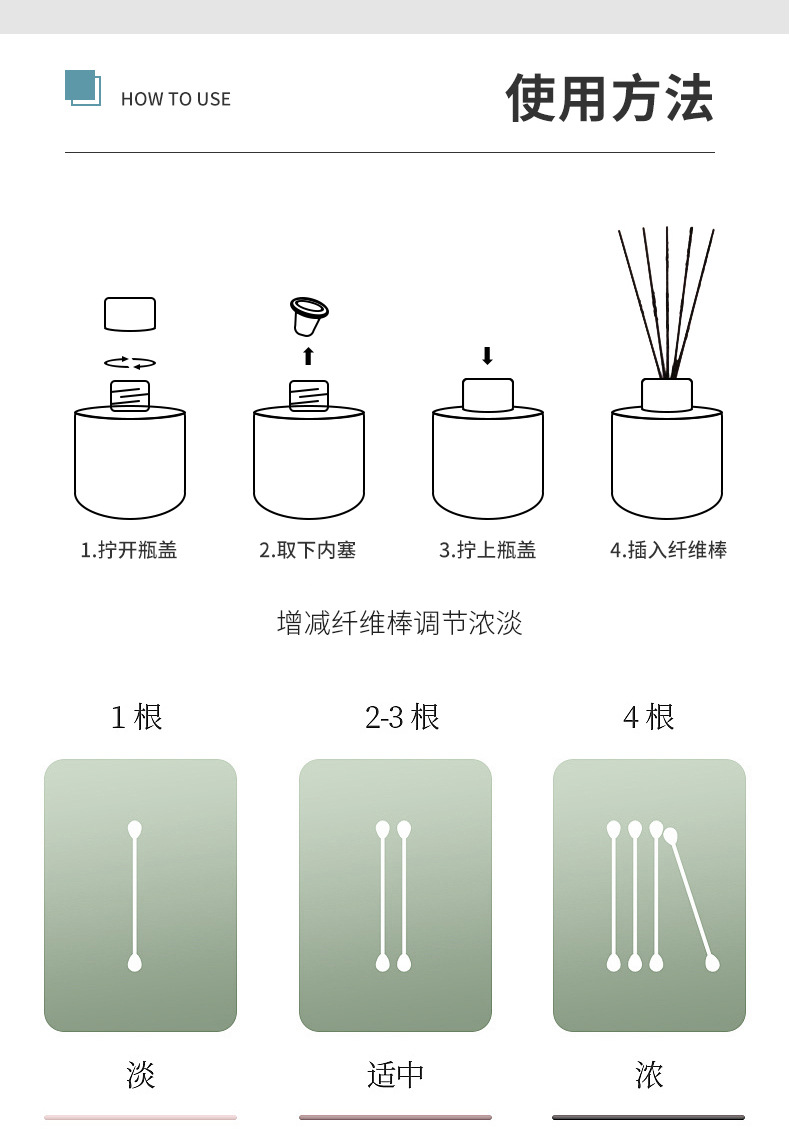 HOW TO USE

使用方法

1.拧开瓶盖

2.取下内塞

3.拧上瓶盖

4.插入纤维棒

增减纤维棒调节浓淡

1 根

2-3 根

4 根

淡

适中

浓