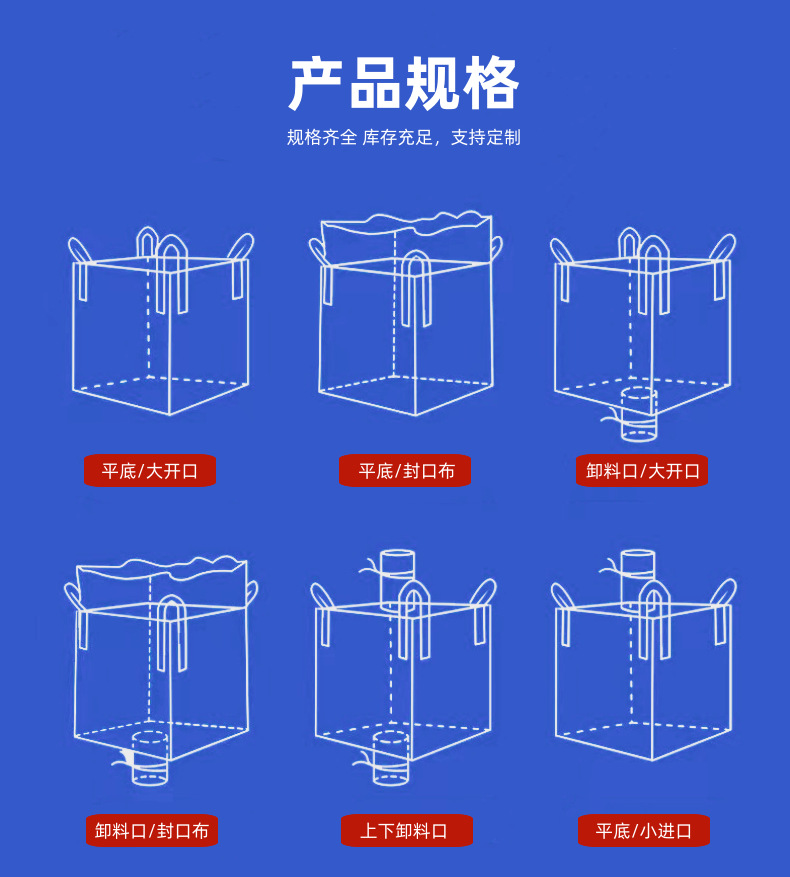 产品规格

规格齐全 库存充足，支持定制

平底/大开口

平底/封口布

卸料口/大开口

卸料口/封口布

上下卸料口

平底/小进口