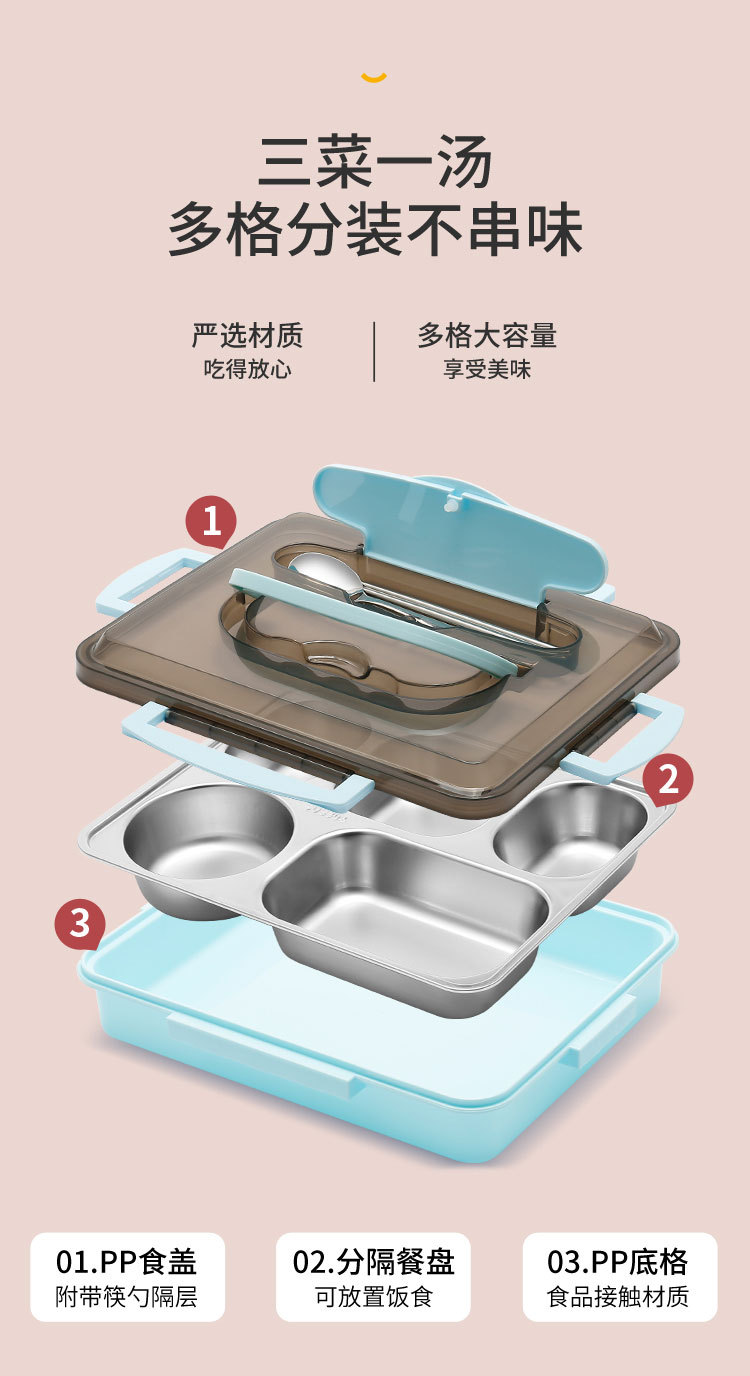 三菜一汤
多格分装不串味

严选材质
吃得放心

多格大容量
享受美味

1

2

3

01.PP食盖
附带筷勺隔层

02.分隔餐盘
可放置饭食

03.PP底格
食品接触材质