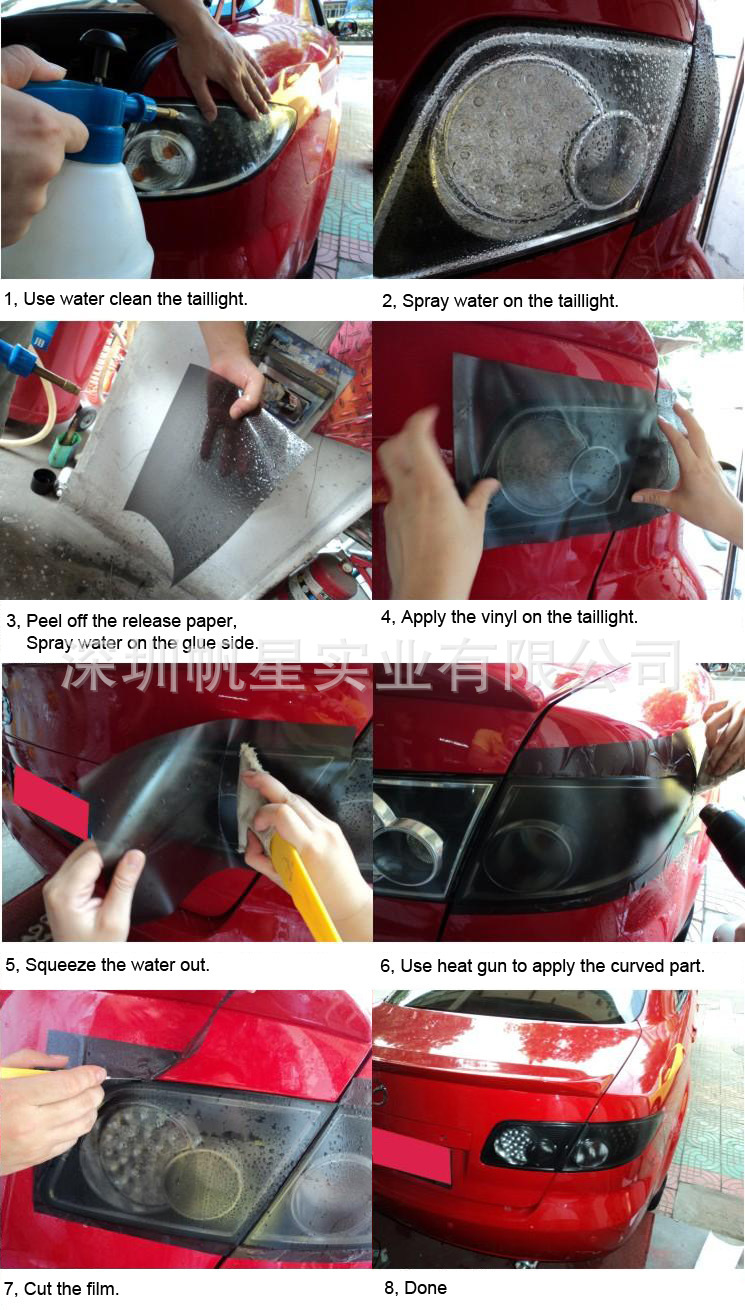 1, Use water clean the taillight.

2, Spray water on the taillight.

3, Peel off the release paper, Spray water on the glue side.

4, Apply the vinyl on the taillight.

深圳帆星实业有限公司

5, Squeeze the water out.

6, Use heat gun to apply the curved part.

7, Cut the film.

8, Done