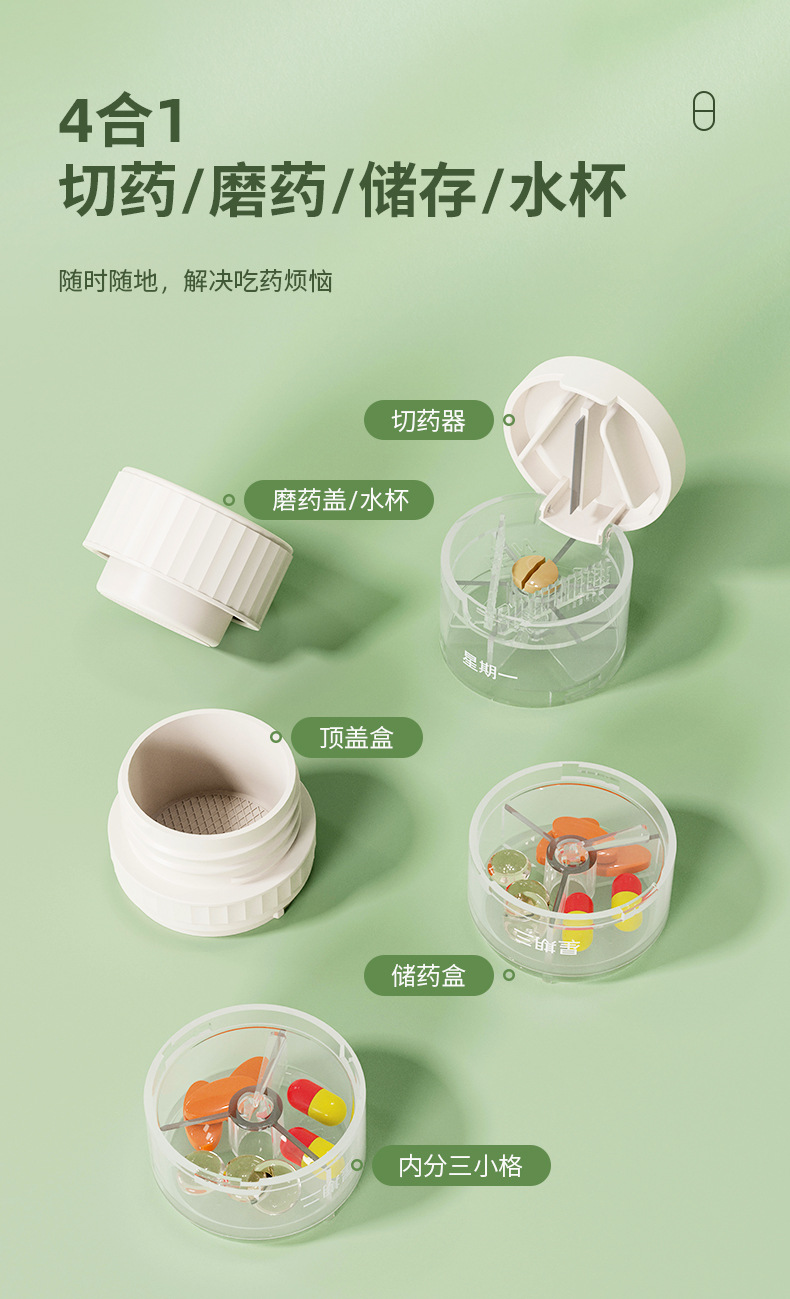 4合1
切药/磨药/储存/水杯

随时随地，解决吃药烦恼

切药器

磨药盖/水杯

星期一

顶盖盒

星期三

储药盒

内分三小格