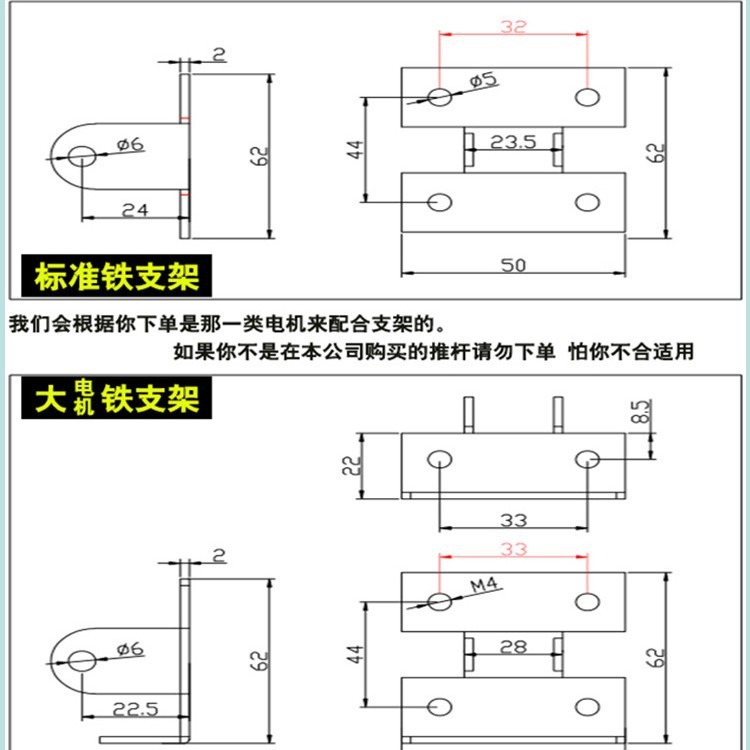 2
ø6
62
24
32
ø5
44
23.5
62
50
标准铁支架

我们会根据你下单是那一类电机来配合支架的。
如果你不是在本公司购买的推杆请勿下单 怕你不合适用

大电机铁支架
8.5
22
33
2
ø6
62
22.5
33
M4
44
28
62