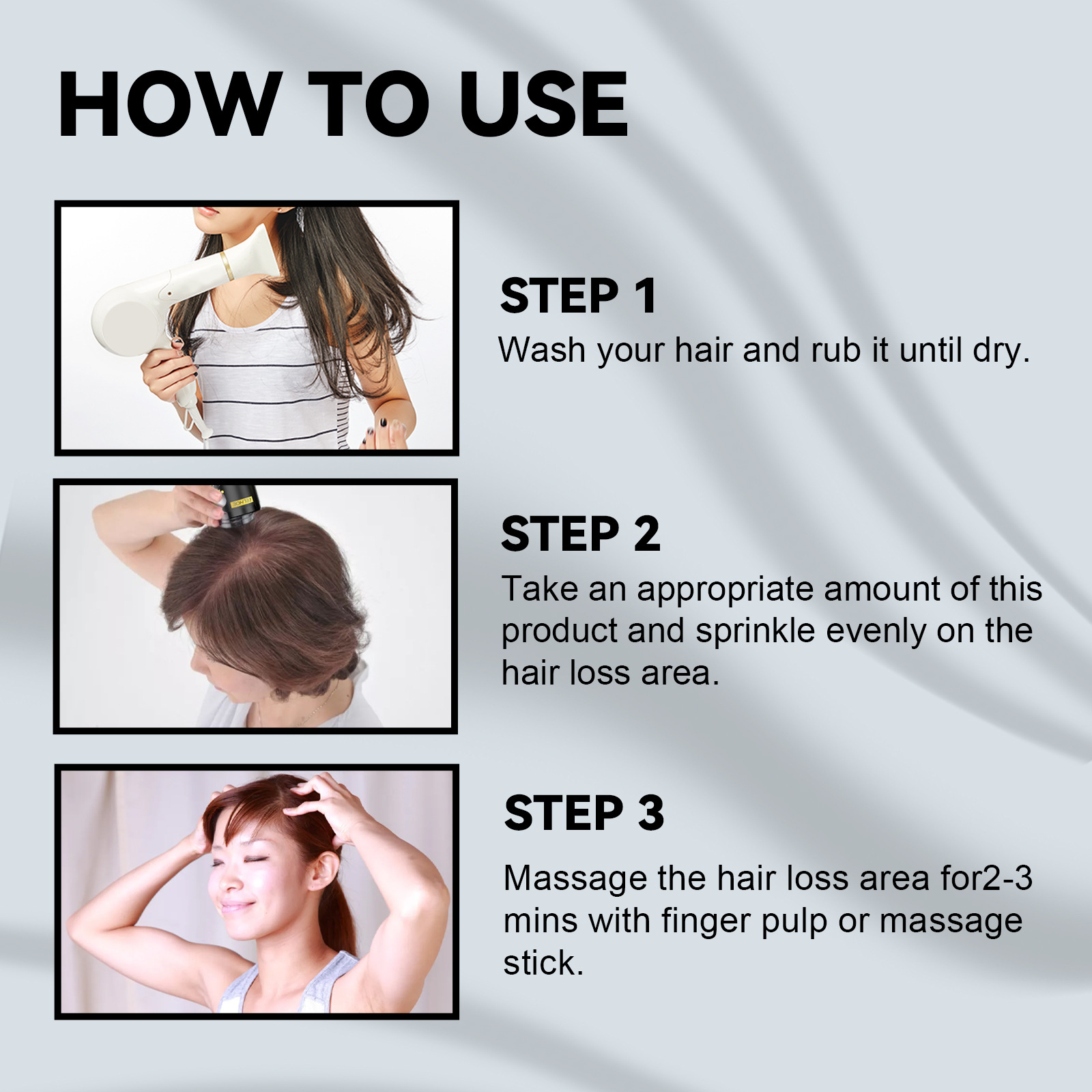 HOW TO USE

STEP 1
Wash your hair and rub it until dry.

STEP 2
Take an appropriate amount of this product and sprinkle evenly on the hair loss area.

STEP 3
Massage the hair loss area for2-3 mins with finger pulp or massage stick.