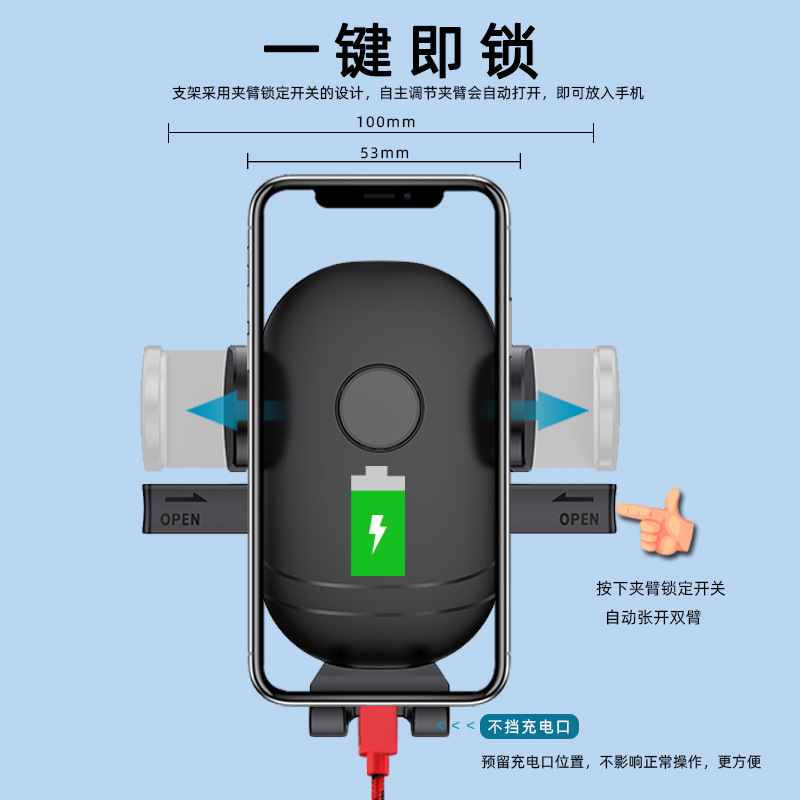 一键即锁

支架采用夹臂锁定开关的设计，自主调节夹臂会自动打开，即可放入手机

100mm

53mm

OPEN

OPEN

按下夹臂锁定开关

自动张开双臂

<<< 不挡充电口

预留充电口位置，不影响正常操作，更方便