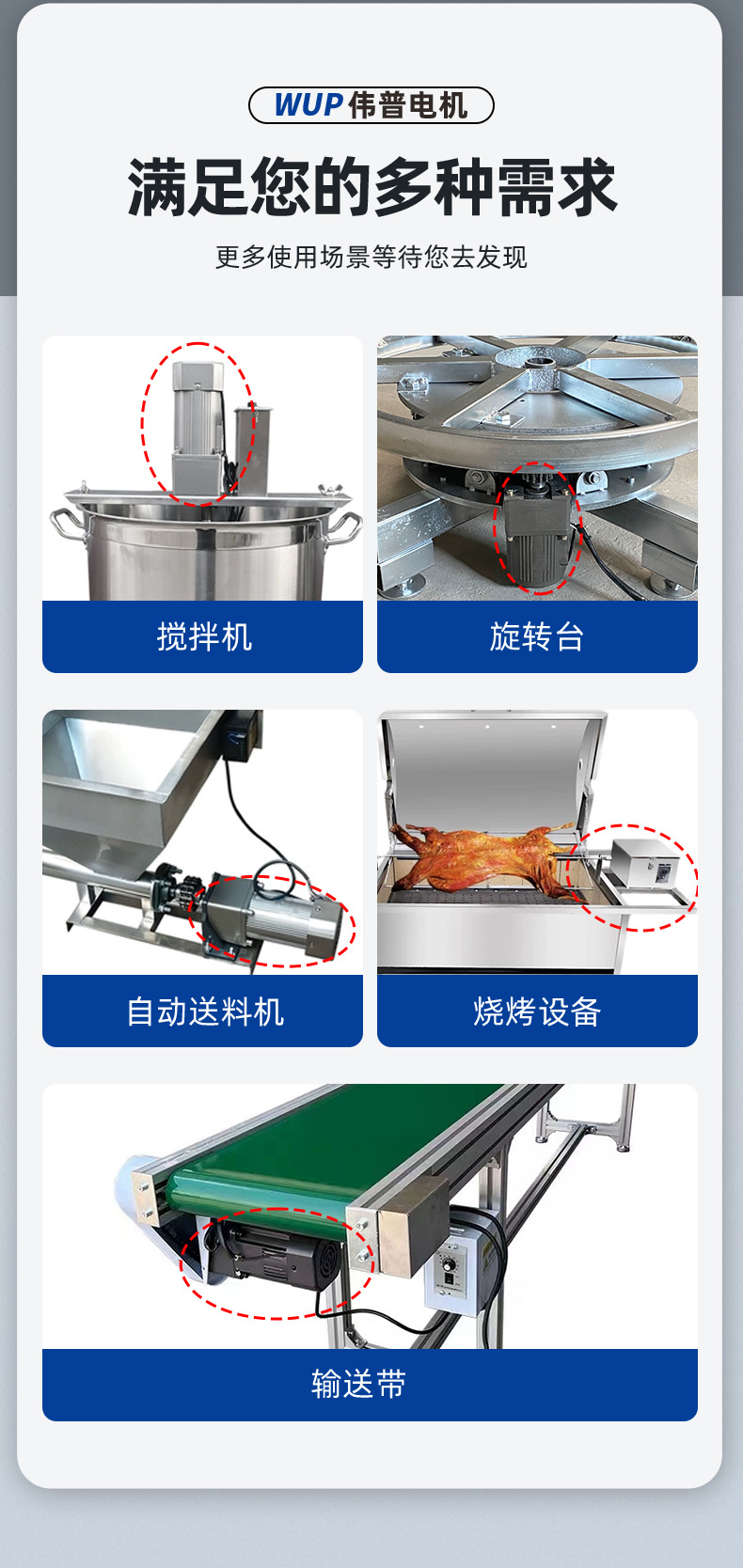 WUP 伟普电机

满足您的多种需求

更多使用场景等待您去发现

搅拌机

旋转台

自动送料机

烧烤设备

输送带