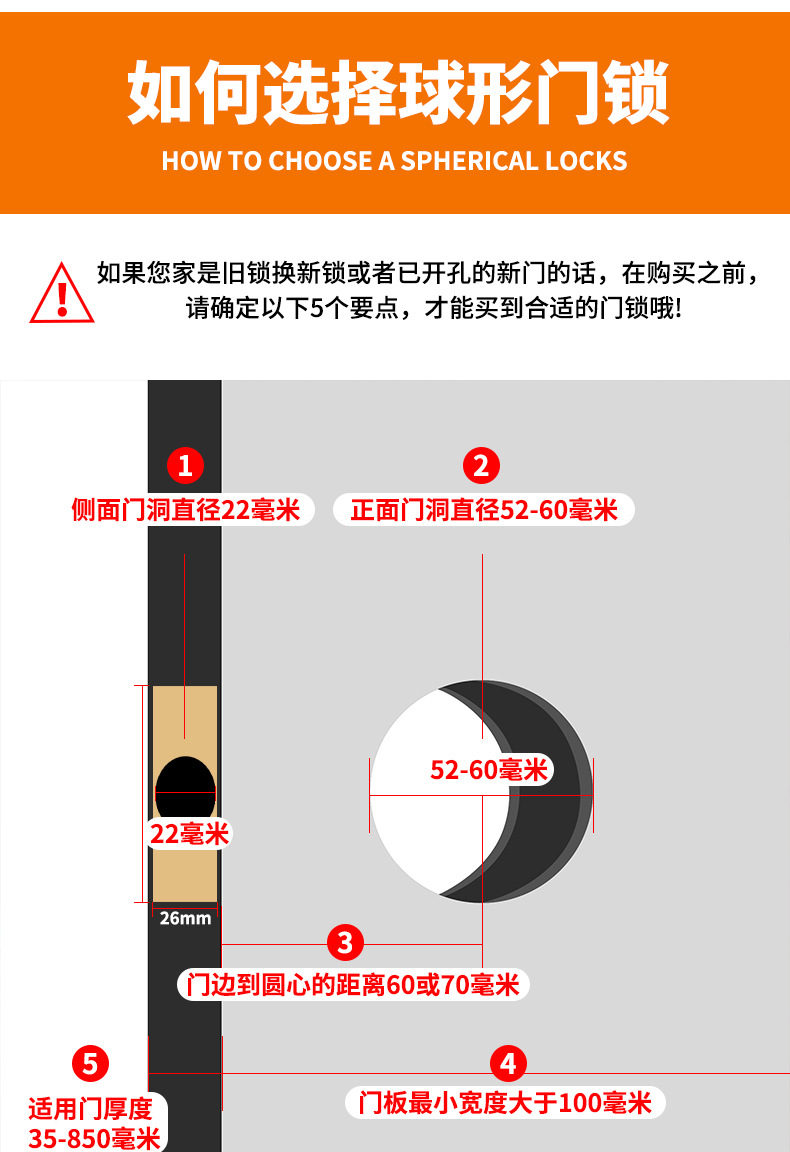 如何选择球形门锁
HOW TO CHOOSE A SPHERICAL LOCKS

如果您家是旧锁换新锁或者已开孔的新门的话，在购买之前，请确定以下5个要点，才能买到合适的门锁哦!

1
侧面门洞直径22毫米

2
正面门洞直径52-60毫米

52-60毫米

22毫米

26mm

3
门边到圆心的距离60或70毫米

5
适用门厚度
35-850毫米

4
门板最小宽度大于100毫米