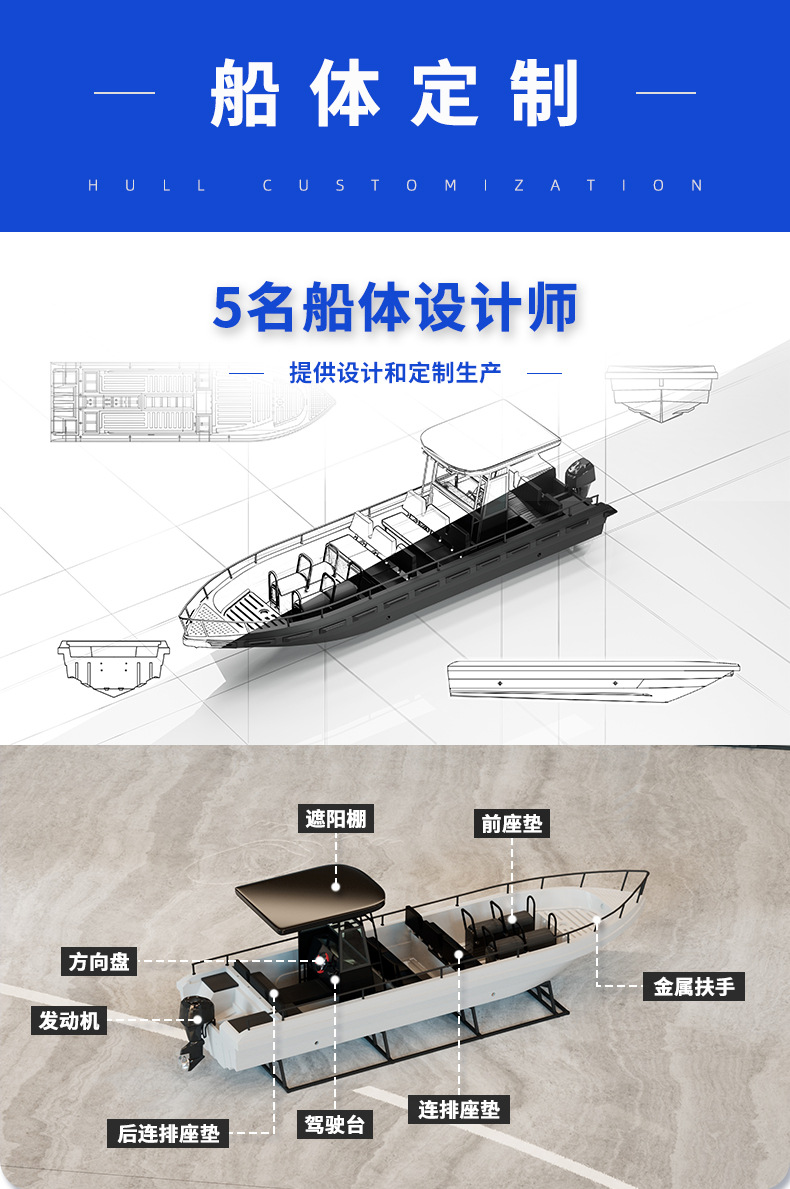 船体定制

HULL CUSTOMIZATION

5名船体设计师

提供设计和定制生产

遮阳棚

前座垫

方向盘

金属扶手

发动机

后连排座垫

驾驶台

连排座垫