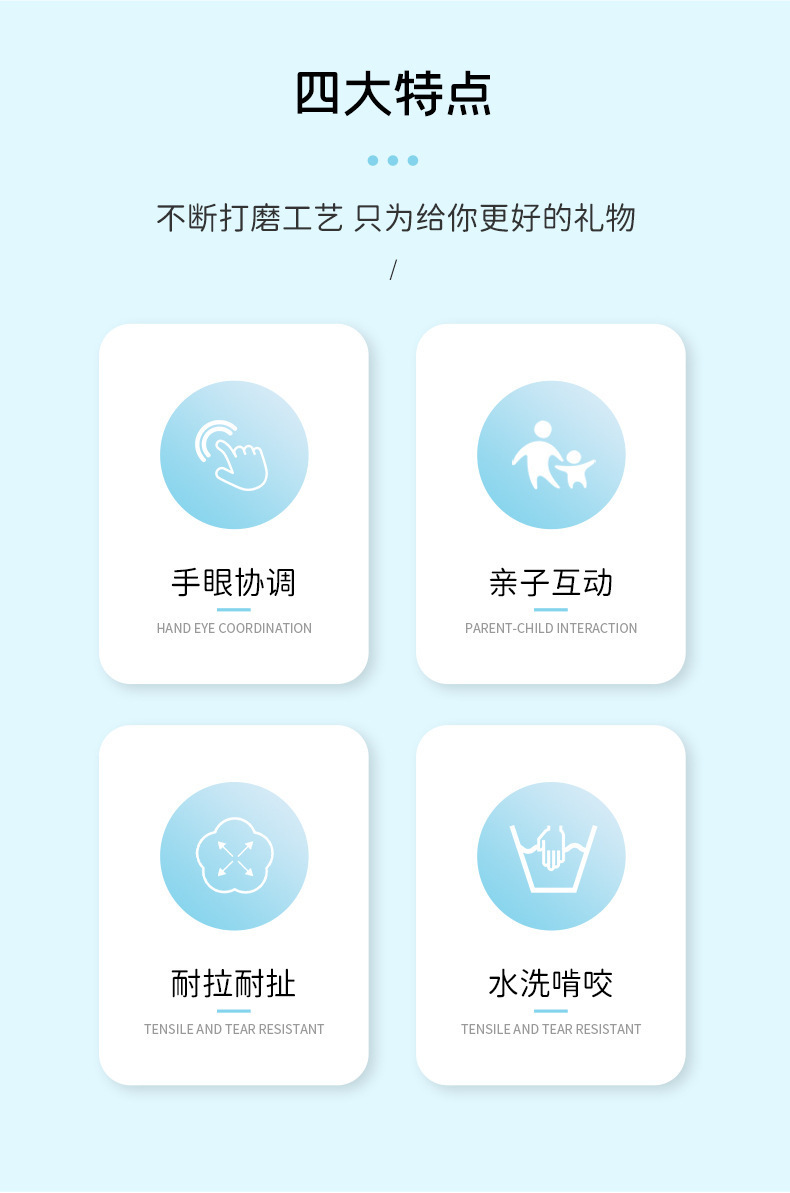 四大特点

不断打磨工艺 只为给你更好的礼物

/

手眼协调

HAND EYE COORDINATION

亲子互动

PARENT-CHILD INTERACTION

耐拉耐扯

TENSILE AND TEAR RESISTANT

水洗啃咬

TENSILE AND TEAR RESISTANT