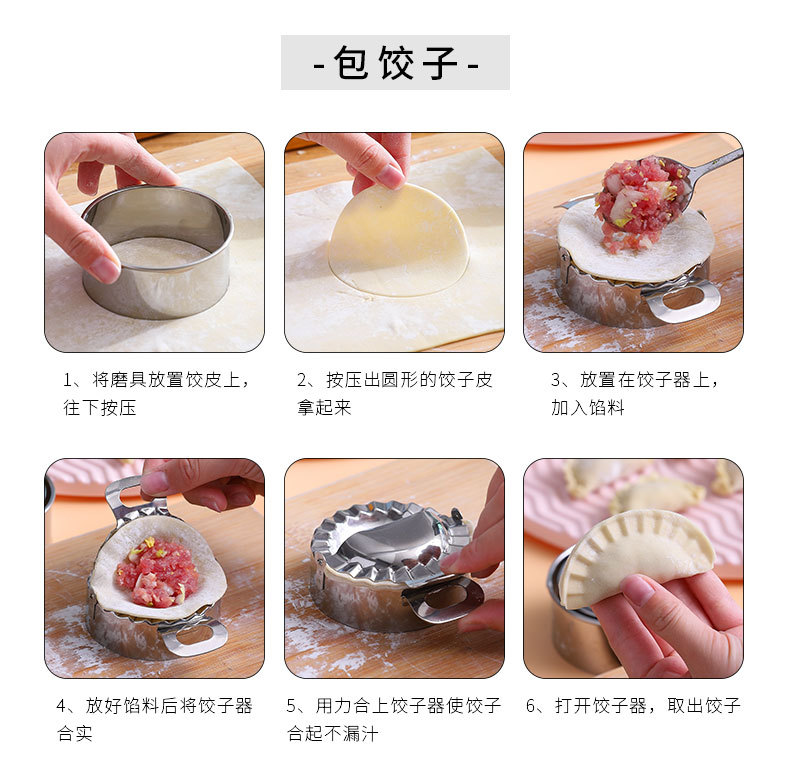 -包饺子-

1、将磨具放置饺皮上，往下按压

2、按压出圆形的饺子皮拿起来

3、放置在饺子器上，加入馅料

4、放好馅料后将饺子器合实

5、用力合上饺子器使饺子合起不漏汁

6、打开饺子器，取出饺子