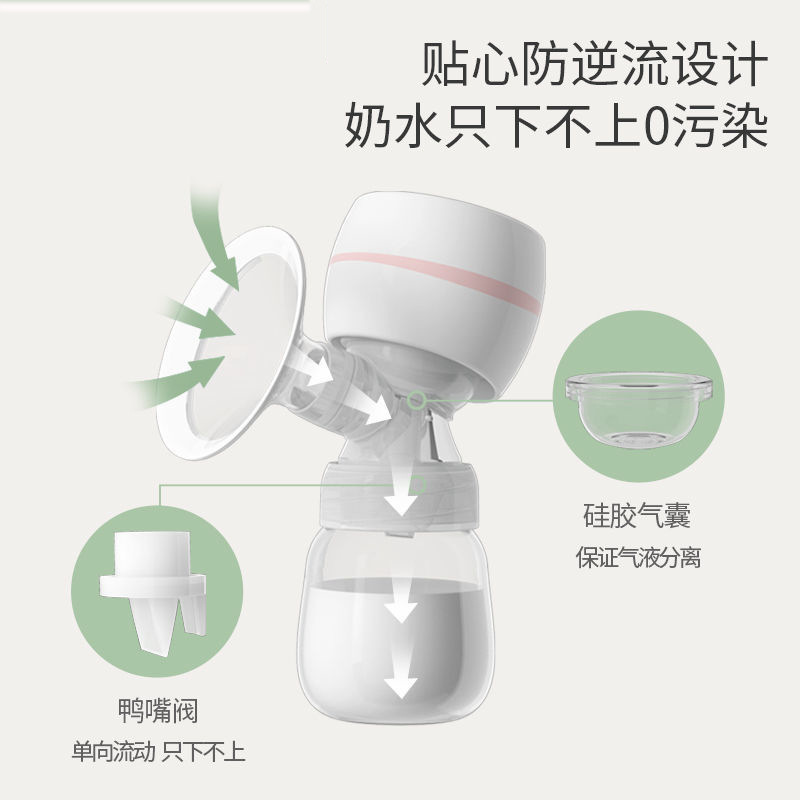 贴心防逆流设计
奶水只下不上0污染

硅胶气囊
保证气液分离

鸭嘴阀
单向流动 只下不上