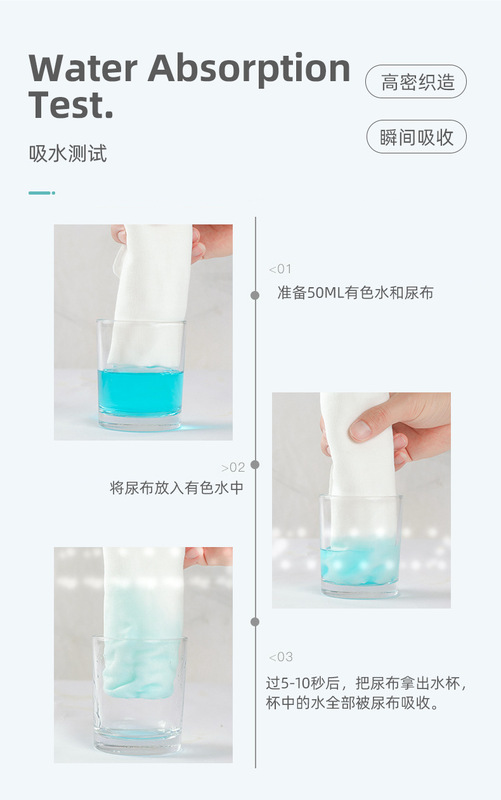 Water Absorption Test.

吸水测试

高密织造

瞬间吸收

<01
准备50ML有色水和尿布

>02
将尿布放入有色水中

<03
过5-10秒后，把尿布拿出水杯，杯中的水全部被尿布吸收。