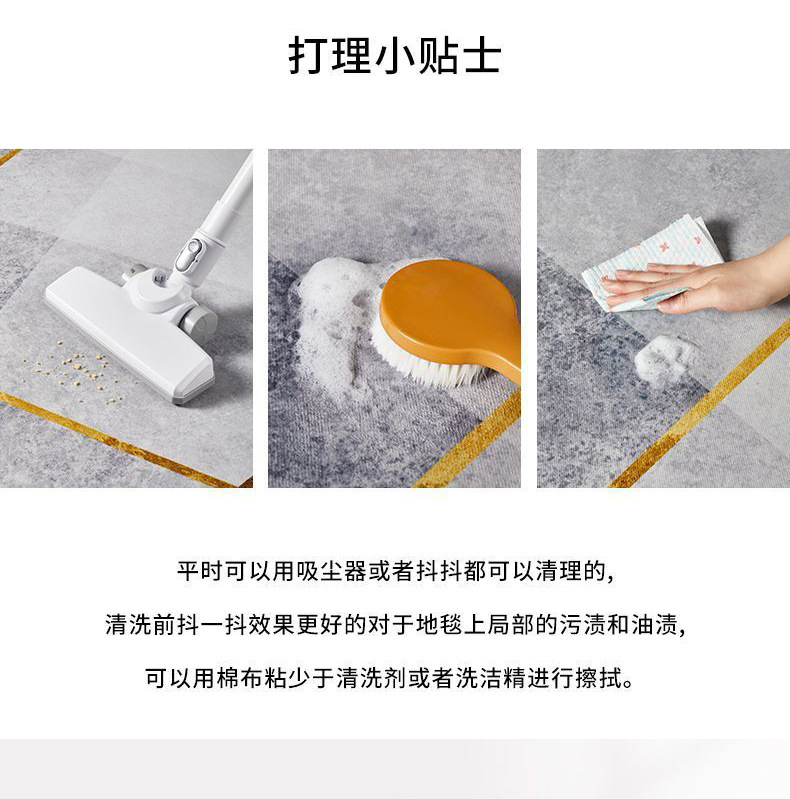 打理小贴士

平时可以用吸尘器或者抖抖都可以清理的,
清洗前抖一抖效果更好的对于地毯上局部的污渍和油渍,
可以用棉布粘少于清洗剂或者洗洁精进行擦拭。