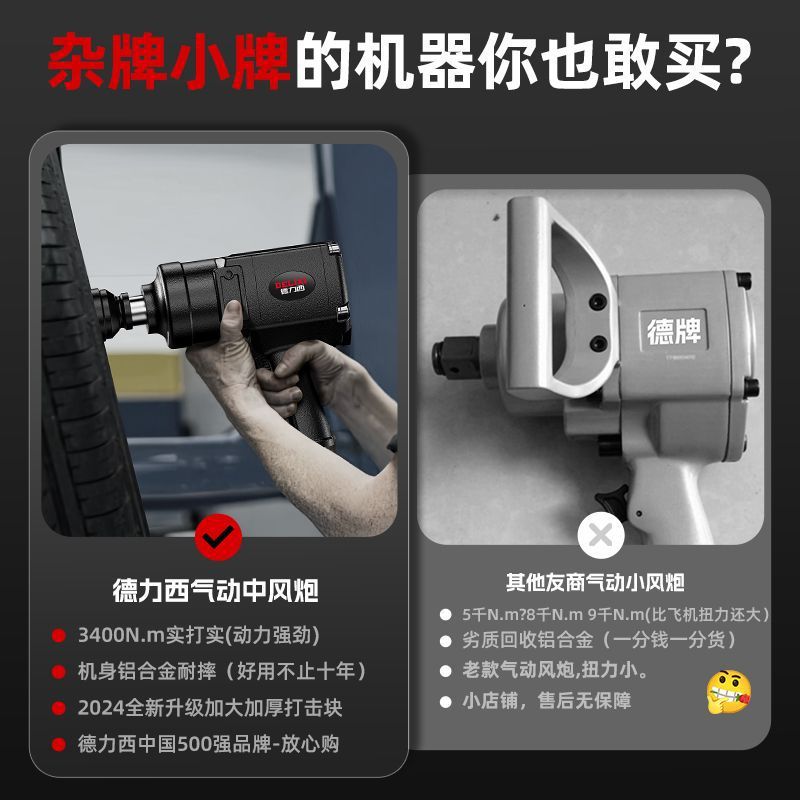 杂牌小牌的机器你也敢买?

DELIXI
德力西

德力西气动中风炮

3400N.m实打实(动力强劲)

机身铝合金耐摔（好用不止十年）

2024全新升级加大加厚打击块

德力西中国500强品牌-放心购

德牌

其他友商气动小风炮

5千N.m?8千N.m 9千N.m(比飞机扭力还大)

劣质回收铝合金（一分钱一分货）

老款气动风炮,扭力小。

小店铺，售后无保障