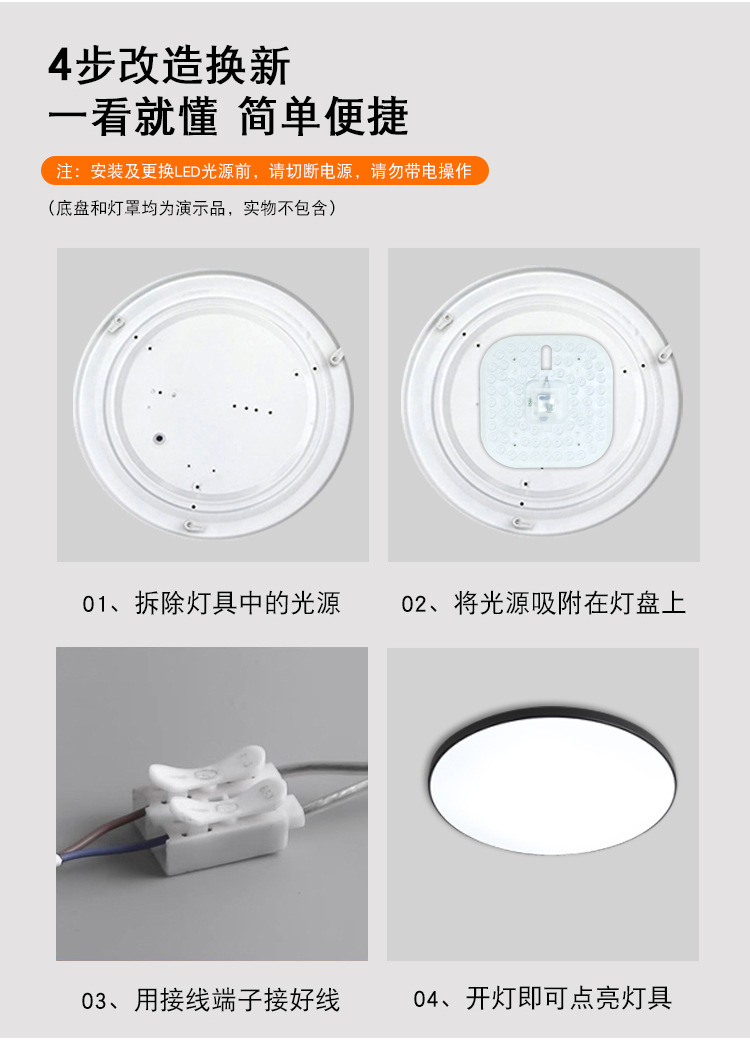 4步改造换新
一看就懂 简单便捷

注：安装及更换LED光源前，请切断电源，请勿带电操作

（底盘和灯罩均为演示品，实物不包含）

01、拆除灯具中的光源

02、将光源吸附在灯盘上

03、用接线端子接好线

04、开灯即可点亮灯具