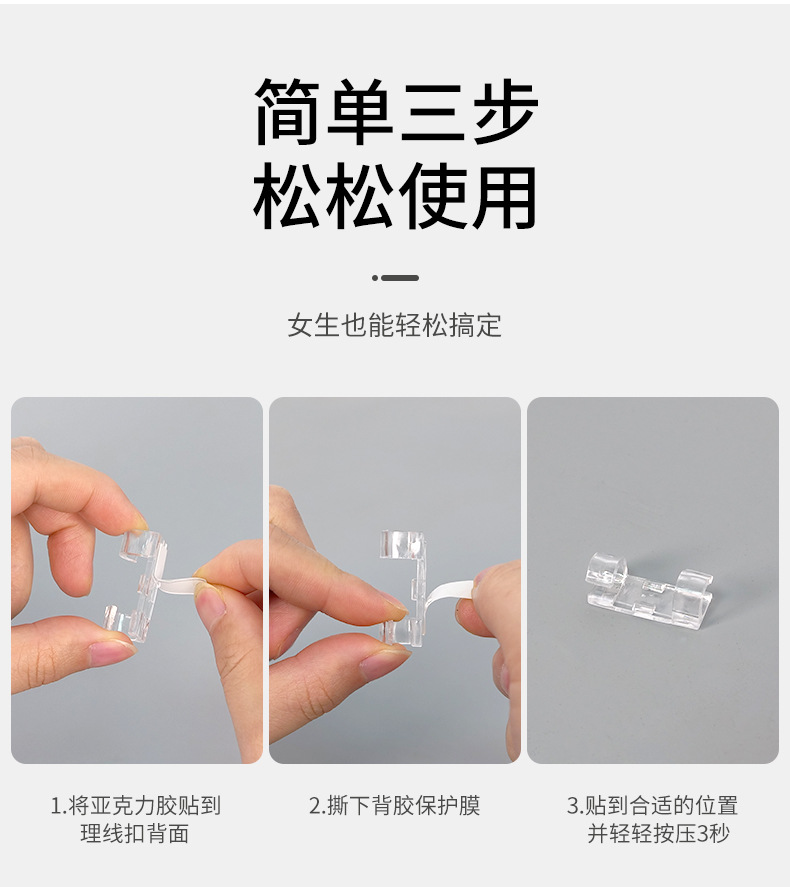 简单三步
松松使用

女生也能轻松搞定

1.将亚克力胶贴到理线扣背面

2.撕下背胶保护膜

3.贴到合适的位置并轻轻按压3秒