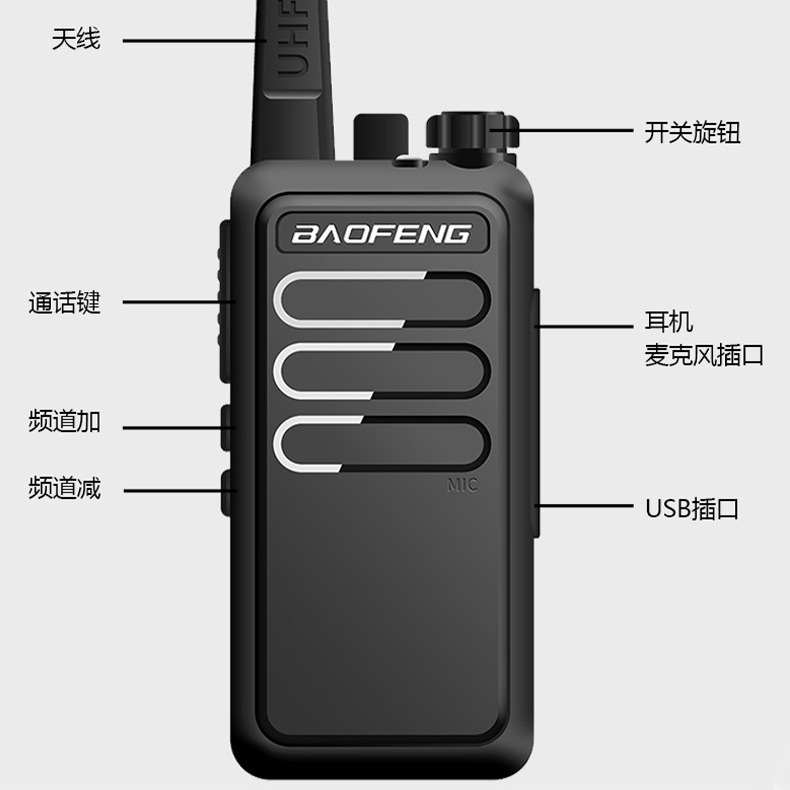 天线

UHF

开关旋钮

BAOFENG

通话键

耳机
麦克风插口

频道加

频道减

MIC

USB插口