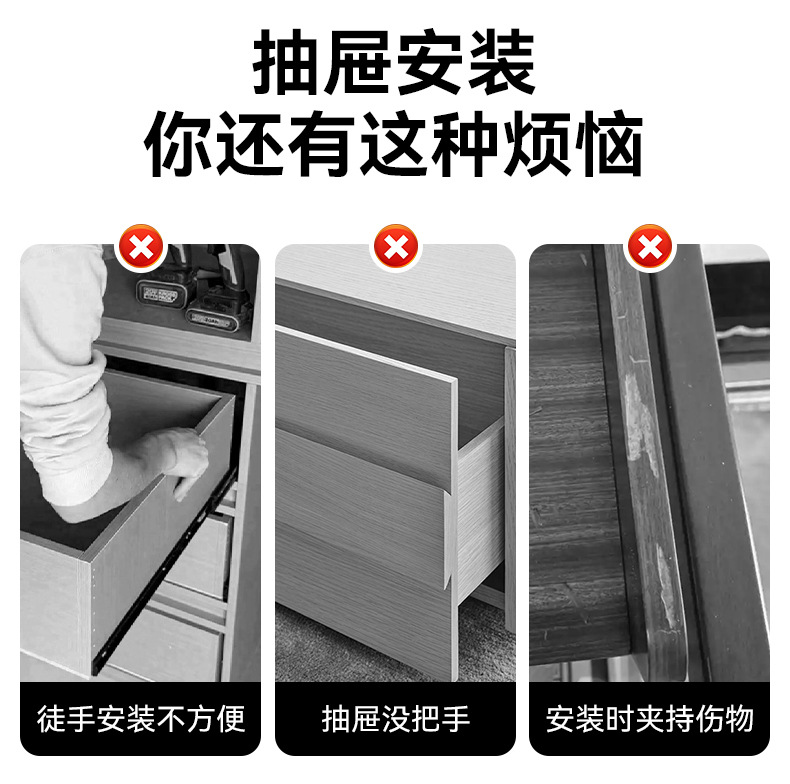 抽屉安装
你还有这种烦恼

徒手安装不方便

抽屉没把手

安装时夹持伤物