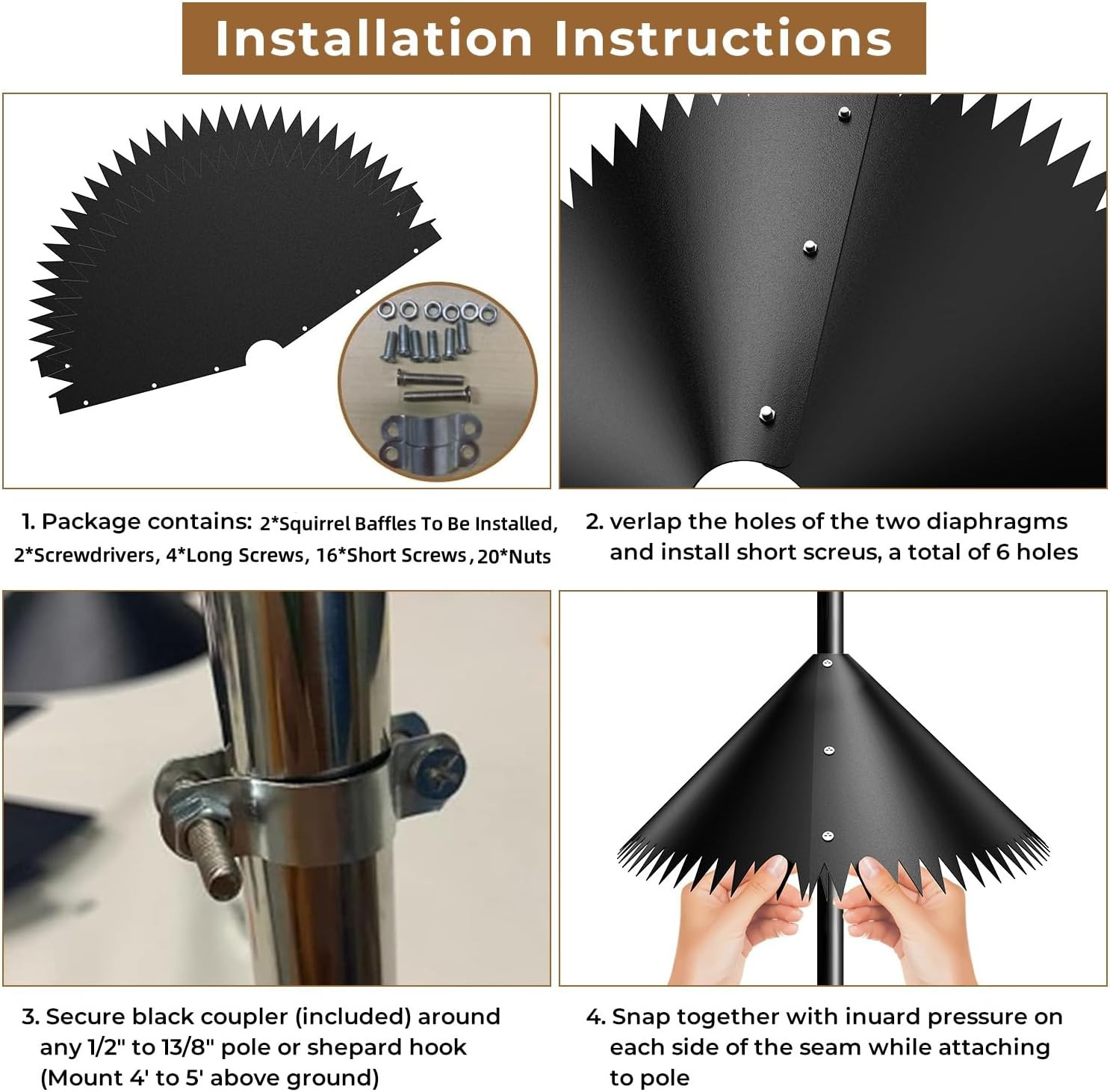 Installation Instructions

1. Package contains: 2*Squirrel Baffles To Be Installed, 2*Screwdrivers, 4*Long Screws, 16*Short Screws, 20*Nuts

2. verlap the holes of the two diaphragms and install short screus, a total of 6 holes

3. Secure black coupler (included) around any 1/2" to 13/8" pole or shepard hook (Mount 4' to 5' above ground)

4. Snap together with inuard pressure on each side of the seam while attaching to pole