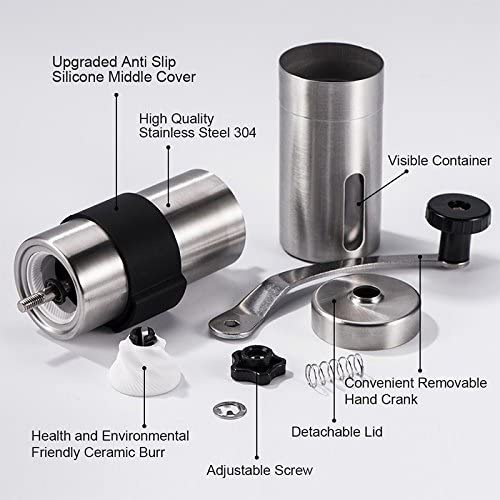 Upgraded Anti Slip Silicone Middle Cover

High Quality Stainless Steel 304

Visible Container

Convenient Removable Hand Crank

Detachable Lid

Health and Environmental Friendly Ceramic Burr

Adjustable Screw