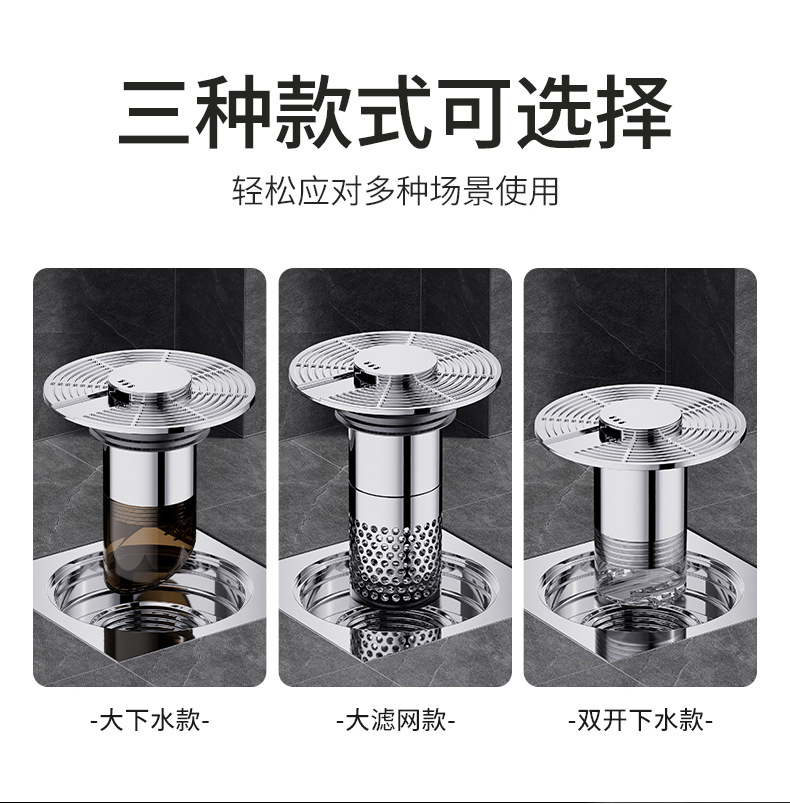 三种款式可选择

轻松应对多种场景使用

-大下水款-

-大滤网款-

-双开下水款-