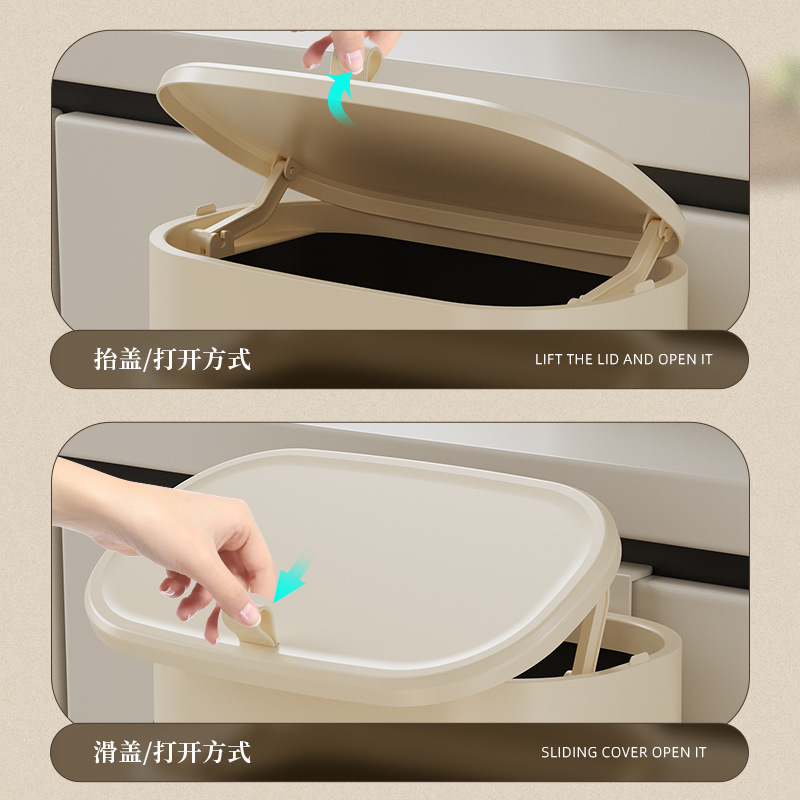 抬盖/打开方式

LIFT THE LID AND OPEN IT

滑盖/打开方式

SLIDING COVER OPEN IT