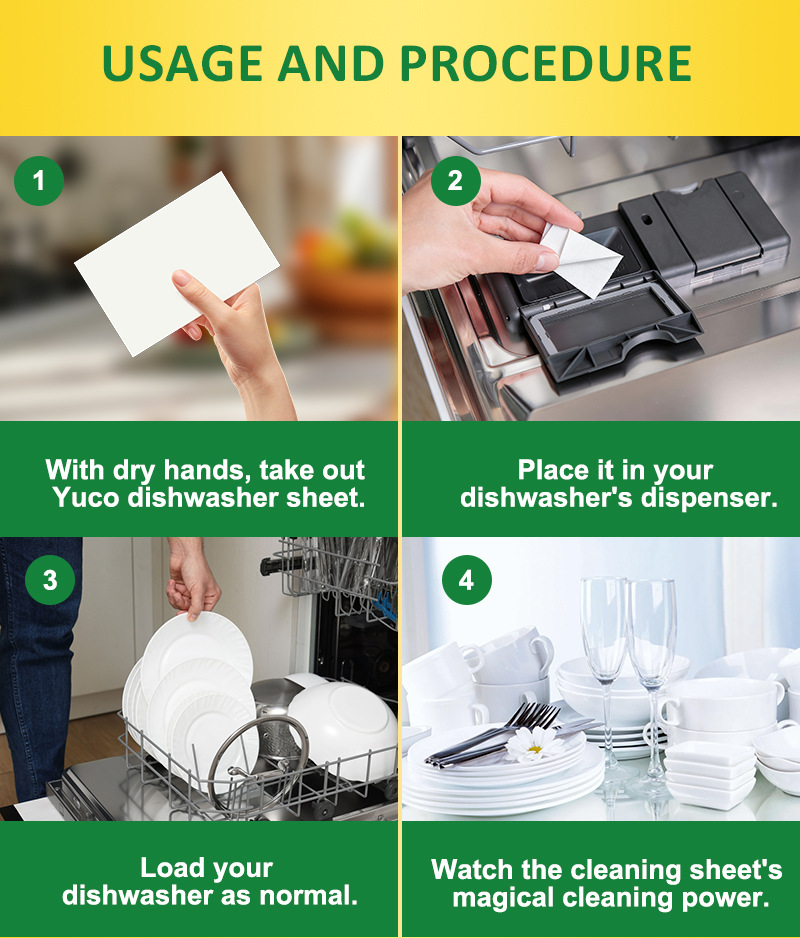 USAGE AND PROCEDURE

1

With dry hands, take out Yuco dishwasher sheet.

2

Place it in your dishwasher's dispenser.

3

Load your dishwasher as normal.

4

Watch the cleaning sheet's magical cleaning power.