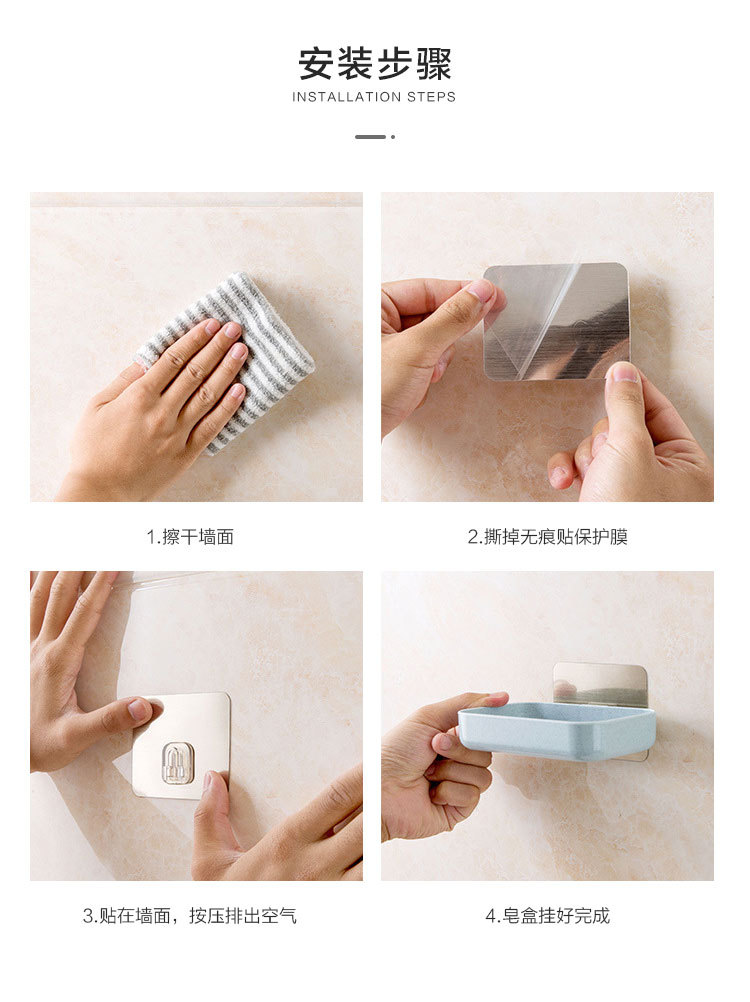 安装步骤
INSTALLATION STEPS

1.擦干墙面

2.撕掉无痕贴保护膜

3.贴在墙面，按压排出空气

4.皂盒挂好完成