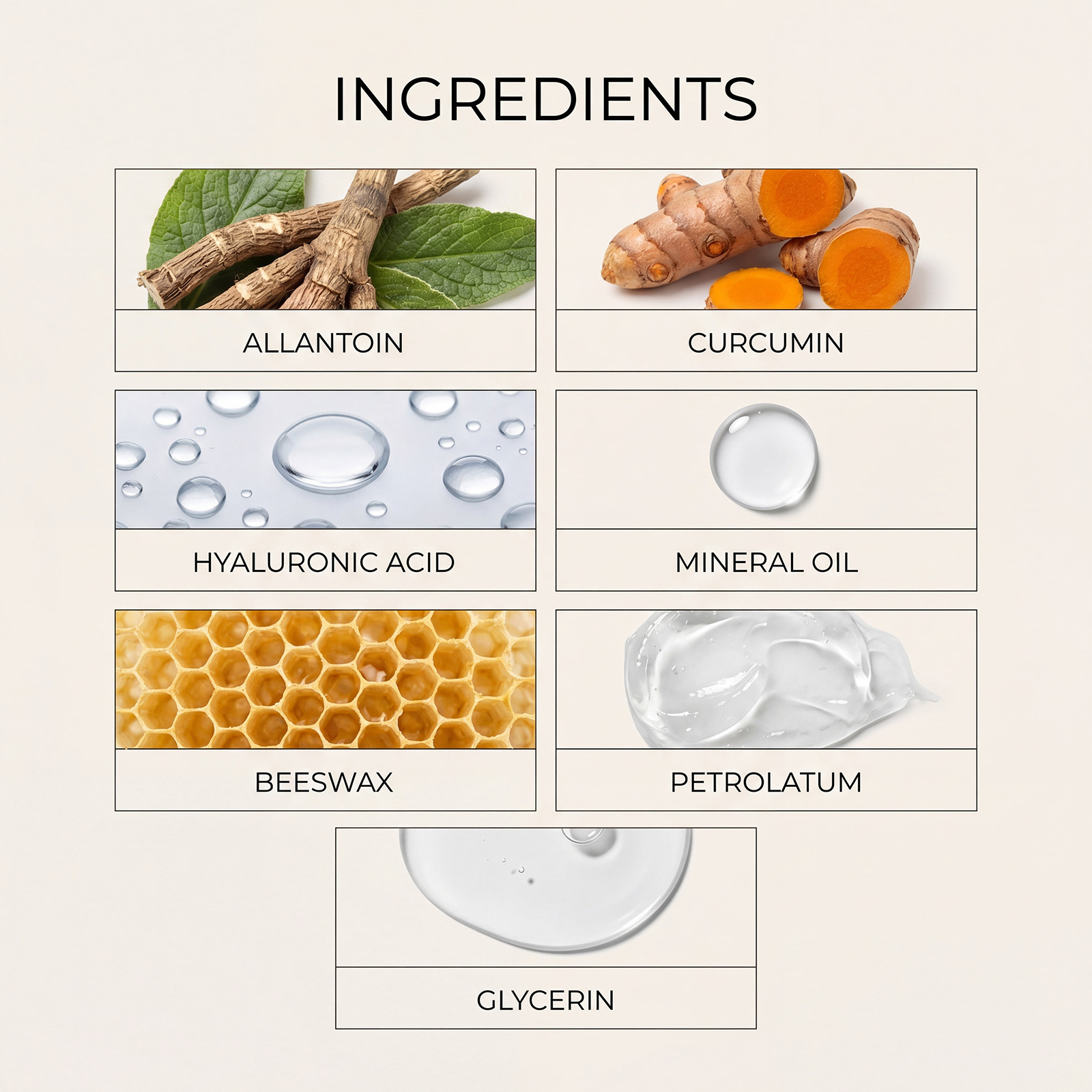 INGREDIENTS

ALLANTOIN

CURCUMIN

HYALURONIC ACID

MINERAL OIL

BEESWAX

PETROLATUM

GLYCERIN