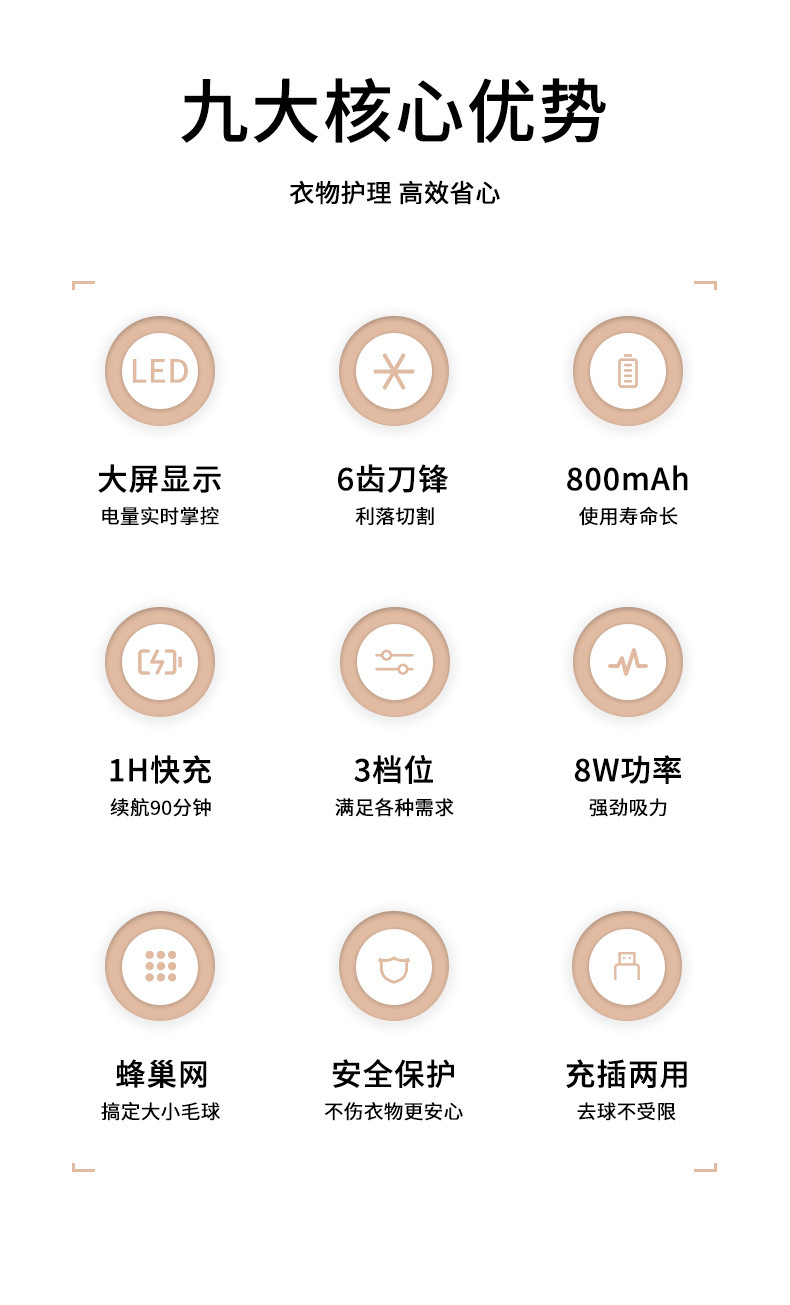 九大核心优势

衣物护理 高效省心

LED

大屏显示
电量实时掌控

6齿刀锋
利落切割

800mAh
使用寿命长

1H快充
续航90分钟

3档位
满足各种需求

8W功率
强劲吸力

蜂巢网
搞定大小毛球

安全保护
不伤衣物更安心

充插两用
去球不受限