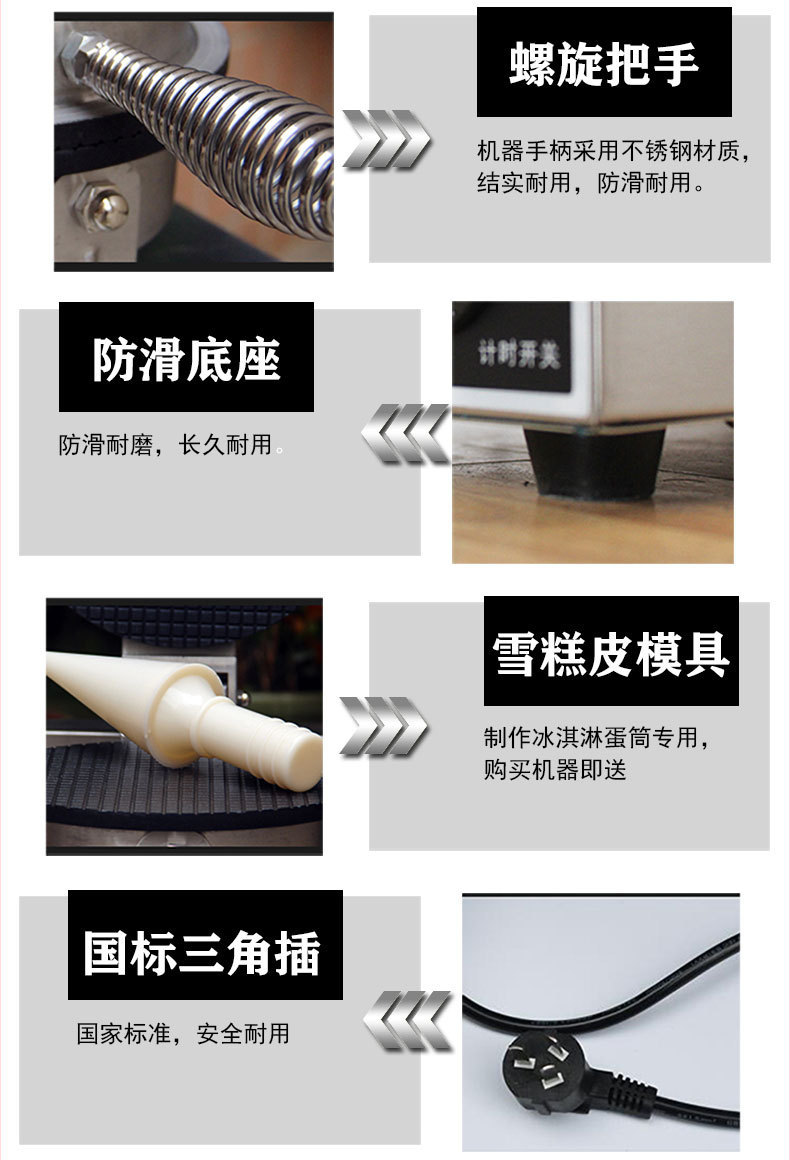 螺旋把手

机器手柄采用不锈钢材质，结实耐用，防滑耐用。

防滑底座

防滑耐磨，长久耐用。

计时开关

雪糕皮模具

制作冰淇淋蛋筒专用，购买机器即送

国标三角插

国家标准，安全耐用