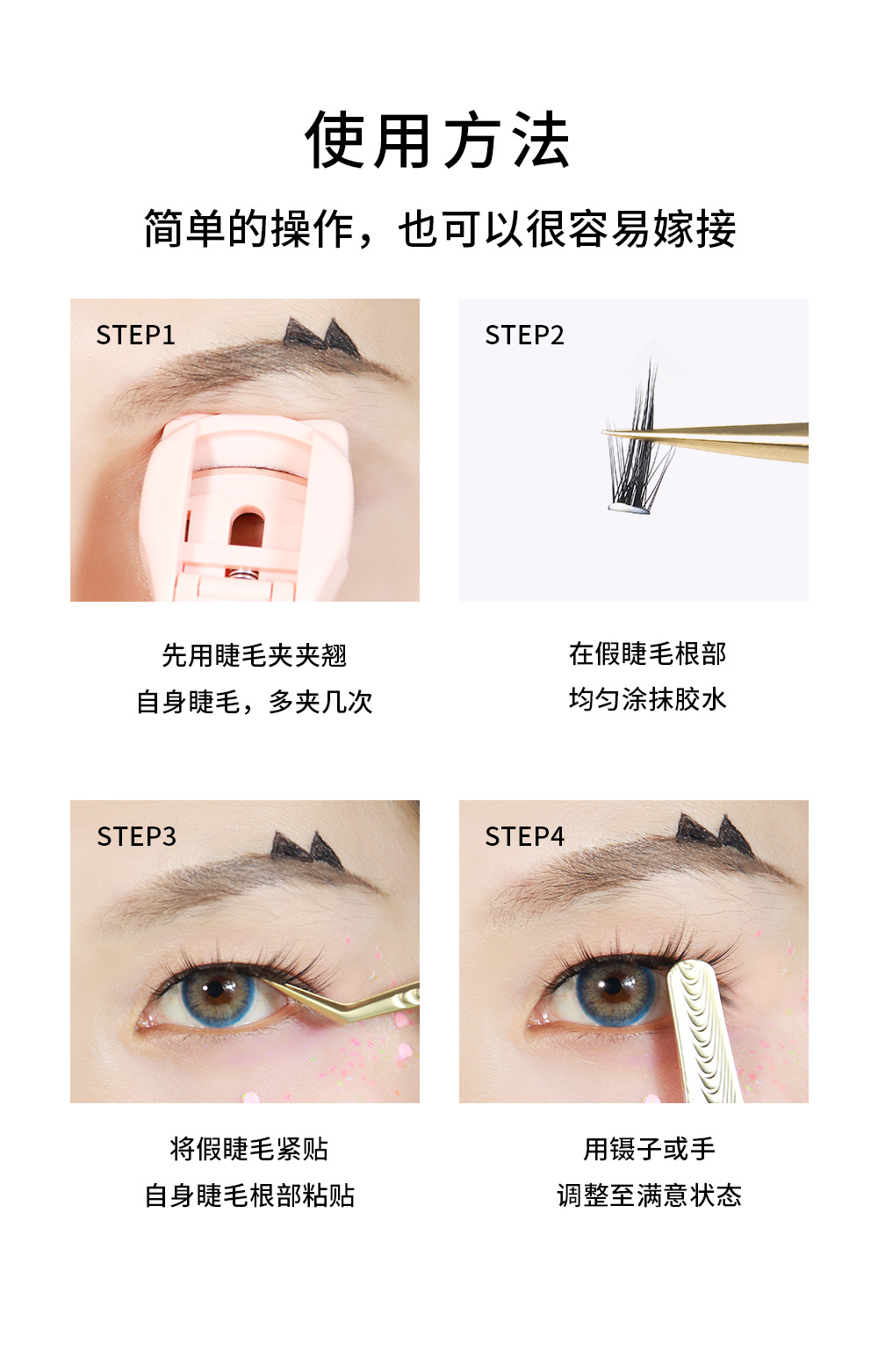 使用方法

简单的操作，也可以很容易嫁接

STEP1

先用睫毛夹夹翘
自身睫毛，多夹几次

STEP2

在假睫毛根部
均匀涂抹胶水

STEP3

将假睫毛紧贴
自身睫毛根部粘贴

STEP4

用镊子或手
调整至满意状态