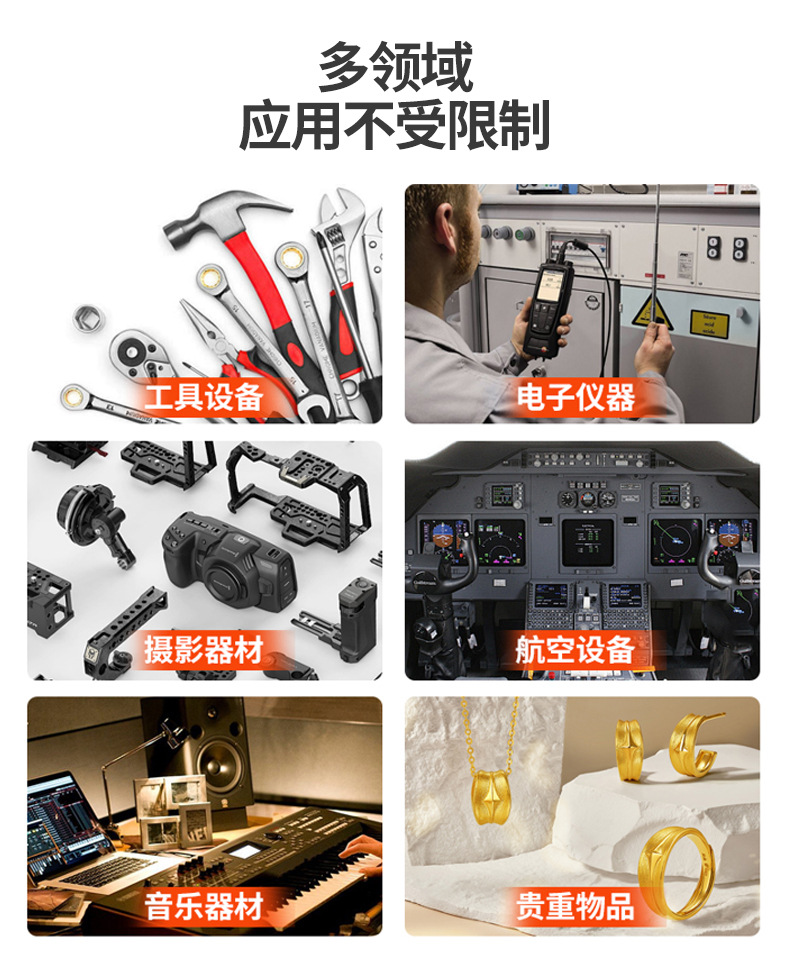 多领域
应用不受限制

工具设备

电子仪器

摄影器材

航空设备

音乐器材

贵重物品