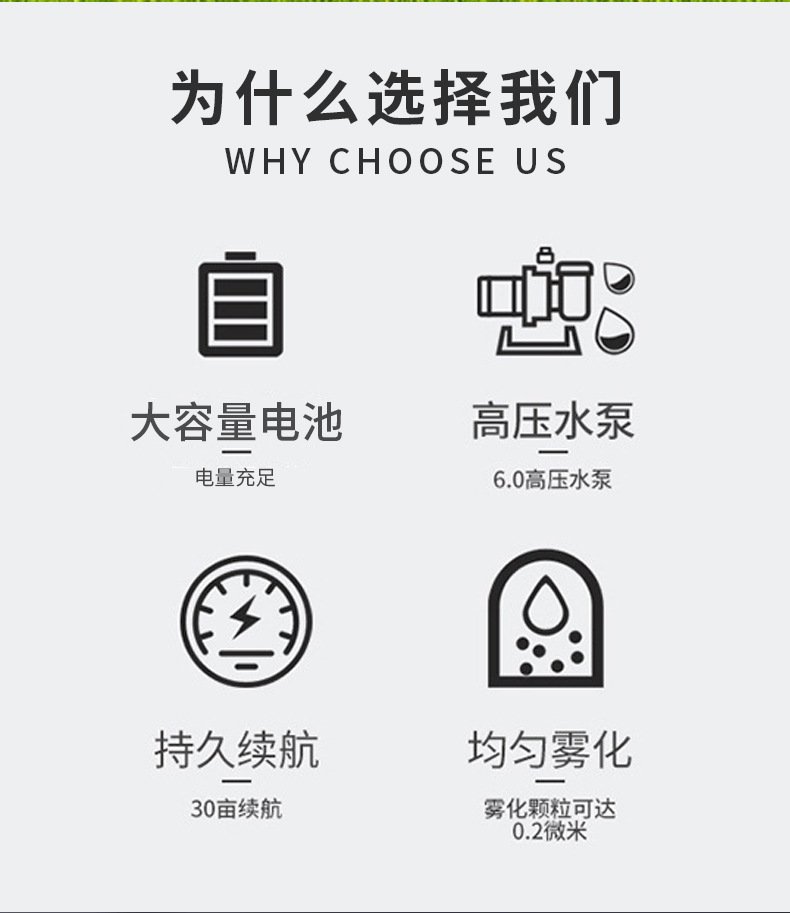 为什么选择我们
WHY CHOOSE US

大容量电池
电量充足

高压水泵
6.0高压水泵

持久续航
30亩续航

均匀雾化
雾化颗粒可达
0.2微米