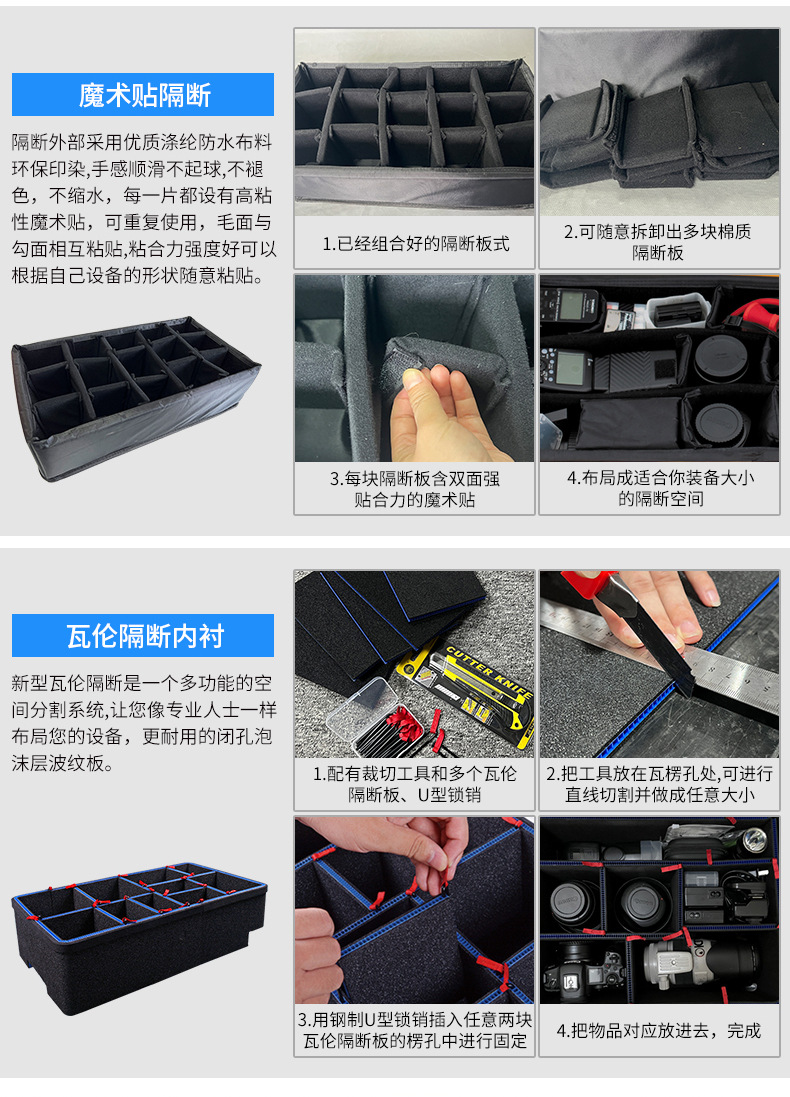 魔术贴隔断

隔断外部采用优质涤纶防水布料环保印染,手感顺滑不起球,不褪色，不缩水，每一片都设有高粘性魔术贴，可重复使用，毛面与勾面相互粘贴,粘合力强度好可以根据自己设备的形状随意粘贴。

1.已经组合好的隔断板式

2.可随意拆卸出多块棉质隔断板

3.每块隔断板含双面强贴合力的魔术贴

4.布局成适合你装备大小的隔断空间

瓦伦隔断内衬

新型瓦伦隔断是一个多功能的空间分割系统,让您像专业人士一样布局您的设备，更耐用的闭孔泡沫层波纹板。

CUTTER KNIFE

1.配有裁切工具和多个瓦伦隔断板、U型锁销

2.把工具放在瓦楞孔处,可进行直线切割并做成任意大小

3.用钢制U型锁销插入任意两块瓦伦隔断板的楞孔中进行固定

4.把物品对应放进去，完成