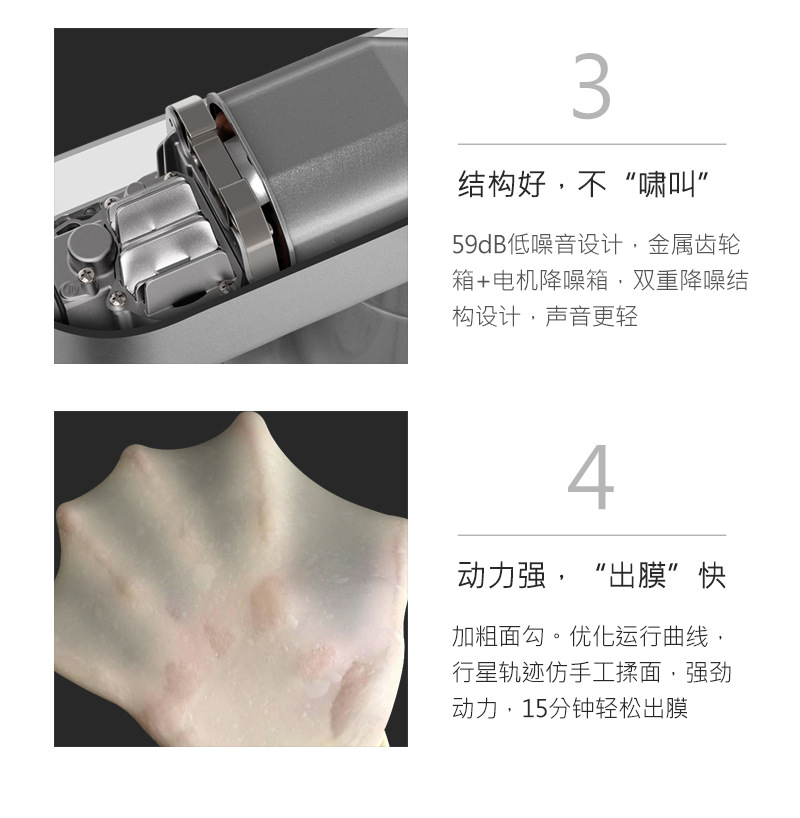 3

结构好，不“啸叫”

59dB低噪音设计，金属齿轮箱+电机降噪箱，双重降噪结构设计，声音更轻

4

动力强，“出膜”快

加粗面勾。优化运行曲线，行星轨迹仿手工揉面，强劲动力，15分钟轻松出膜