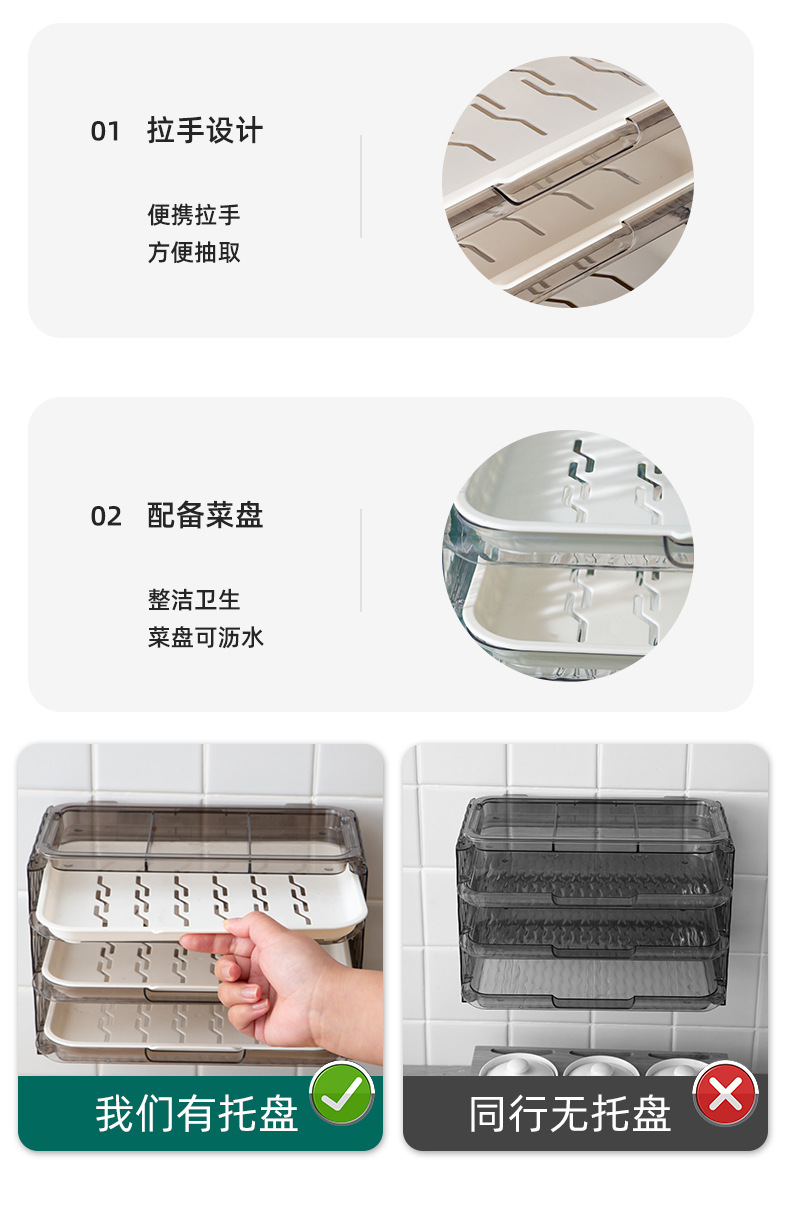 01 拉手设计

便携拉手
方便抽取

02 配备菜盘

整洁卫生
菜盘可沥水

我们有托盘

同行无托盘