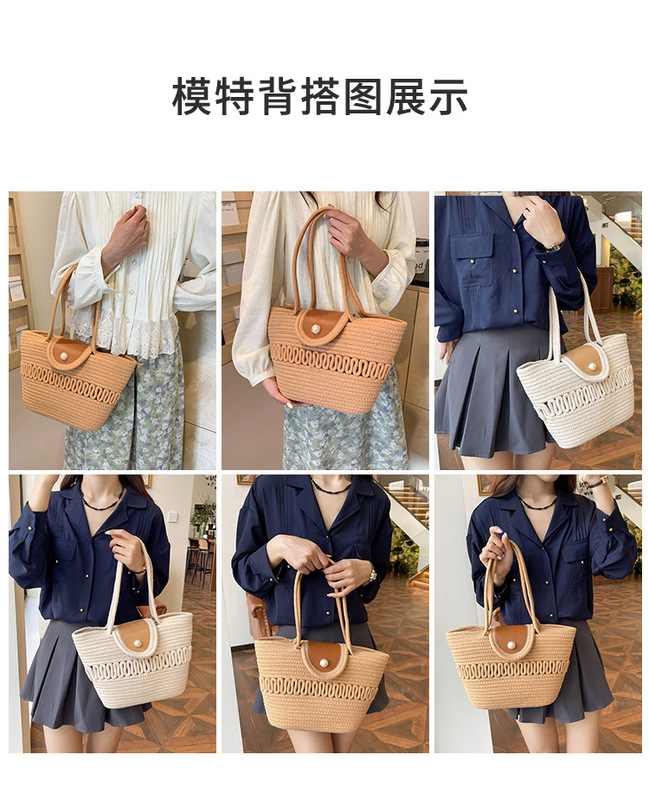 模特背搭图展示