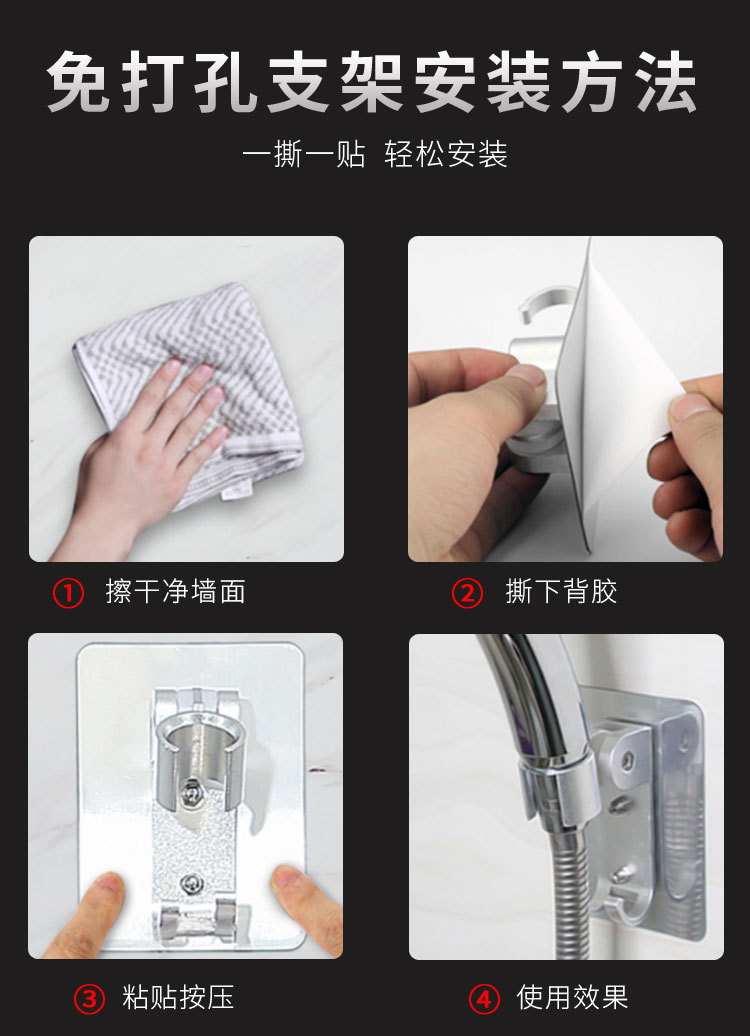 免打孔支架安装方法

一撕一贴 轻松安装

① 擦干净墙面

② 撕下背胶

③ 粘贴按压

④ 使用效果