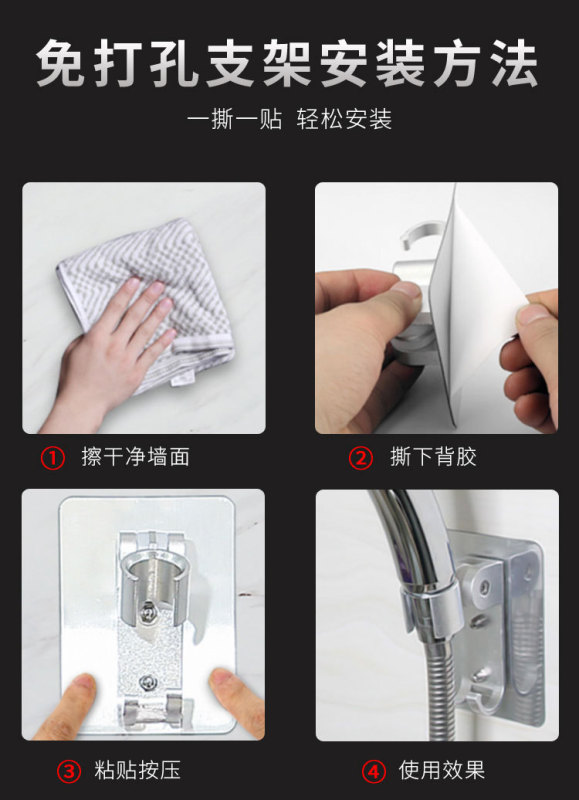 免打孔支架安装方法

一撕一贴 轻松安装

① 擦干净墙面

② 撕下背胶

③ 粘贴按压

④ 使用效果