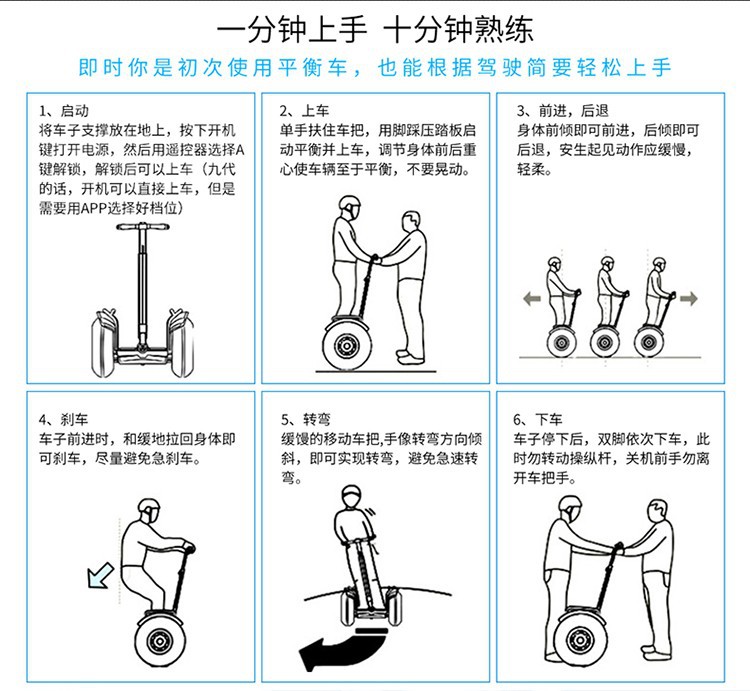 一分钟上手 十分钟熟练

即时你是初次使用平衡车，也能根据驾驶简要轻松上手

1、启动
将车子支撑放在地上，按下开机键打开电源，然后用遥控器选择A键解锁，解锁后可以上车（九代的话，开机可以直接上车，但是需要用APP选择好档位）

2、上车
单手扶住车把，用脚踩压踏板启动平衡并上车，调节身体前后重心使车辆至于平衡，不要晃动。

3、前进，后退
身体前倾即可前进，后倾即可后退，安生起见动作应缓慢，轻柔。

4、刹车
车子前进时，和缓地拉回身体即可刹车，尽量避免急刹车。

5、转弯
缓慢的移动车把,手像转弯方向倾斜，即可实现转弯，避免急速转弯。

6、下车
车子停下后，双脚依次下车，此时勿转动操纵杆，关机前手勿离开车把手。