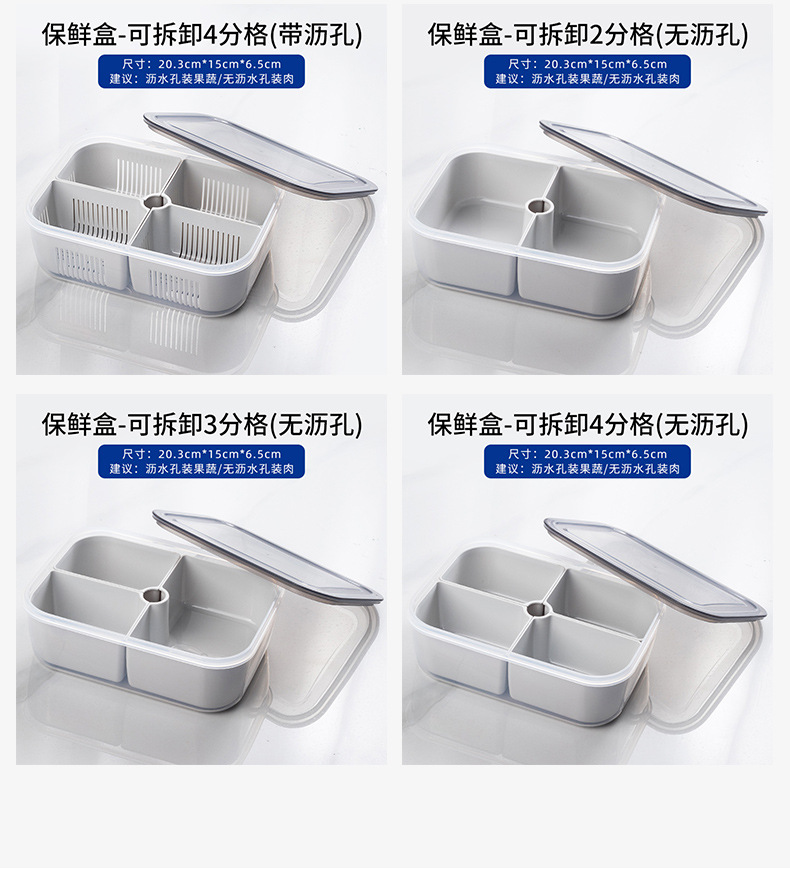 保鲜盒-可拆卸4分格(带沥孔)
尺寸：20.3cm*15cm*6.5cm
建议：沥水孔装果蔬/无沥水孔装肉

保鲜盒-可拆卸2分格(无沥孔)
尺寸：20.3cm*15cm*6.5cm
建议：沥水孔装果蔬/无沥水孔装肉

保鲜盒-可拆卸3分格(无沥孔)
尺寸：20.3cm*15cm*6.5cm
建议：沥水孔装果蔬/无沥水孔装肉

保鲜盒-可拆卸4分格(无沥孔)
尺寸：20.3cm*15cm*6.5cm
建议：沥水孔装果蔬/无沥水孔装肉