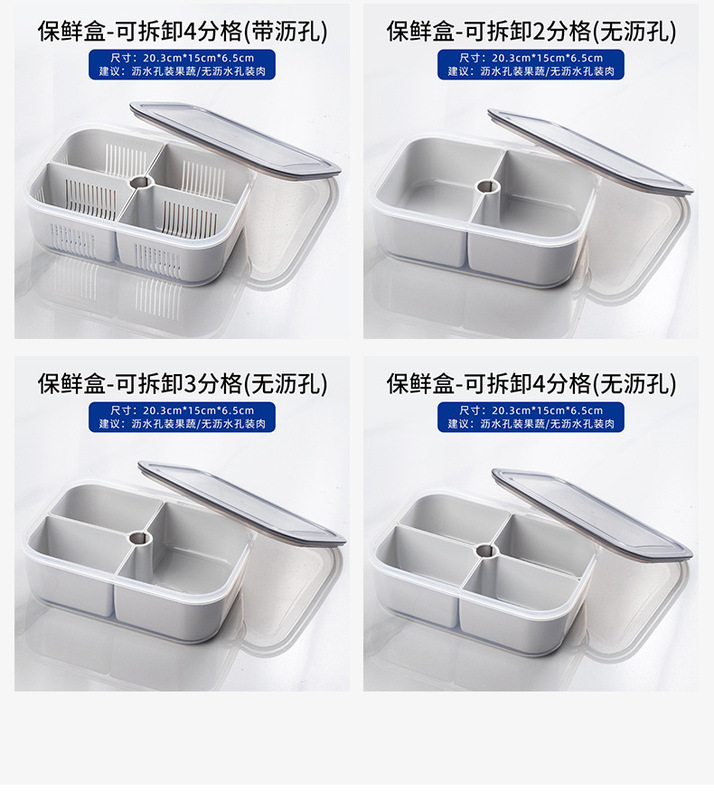 保鲜盒-可拆卸4分格(带沥孔)

尺寸：20.3cm*15cm*6.5cm
建议：沥水孔装果蔬/无沥水孔装肉

保鲜盒-可拆卸2分格(无沥孔)

尺寸：20.3cm*15cm*6.5cm
建议：沥水孔装果蔬/无沥水孔装肉

保鲜盒-可拆卸3分格(无沥孔)

尺寸：20.3cm*15cm*6.5cm
建议：沥水孔装果蔬/无沥水孔装肉

保鲜盒-可拆卸4分格(无沥孔)

尺寸：20.3cm*15cm*6.5cm
建议：沥水孔装果蔬/无沥水孔装肉