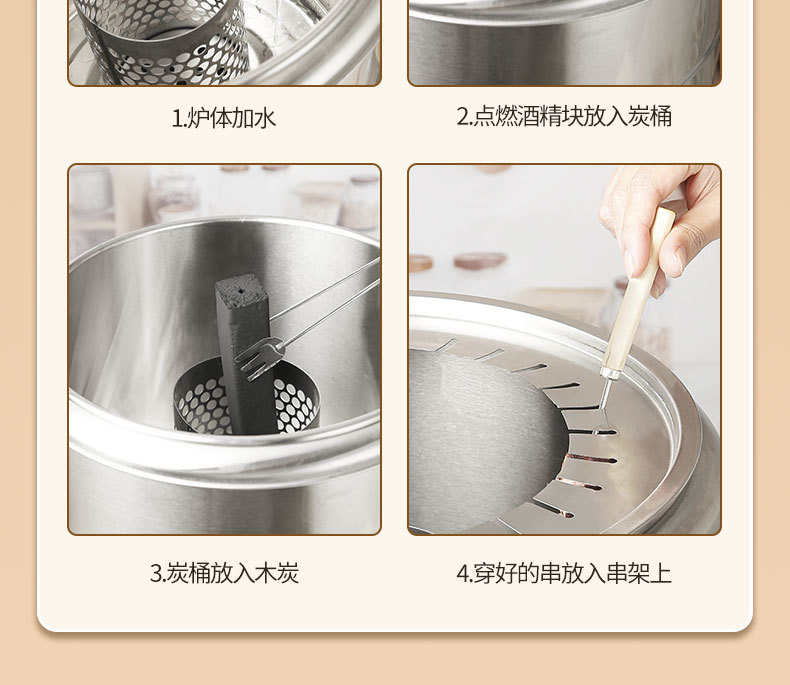 1.炉体加水

2.点燃酒精块放入炭桶

3.炭桶放入木炭

4.穿好的串放入串架上