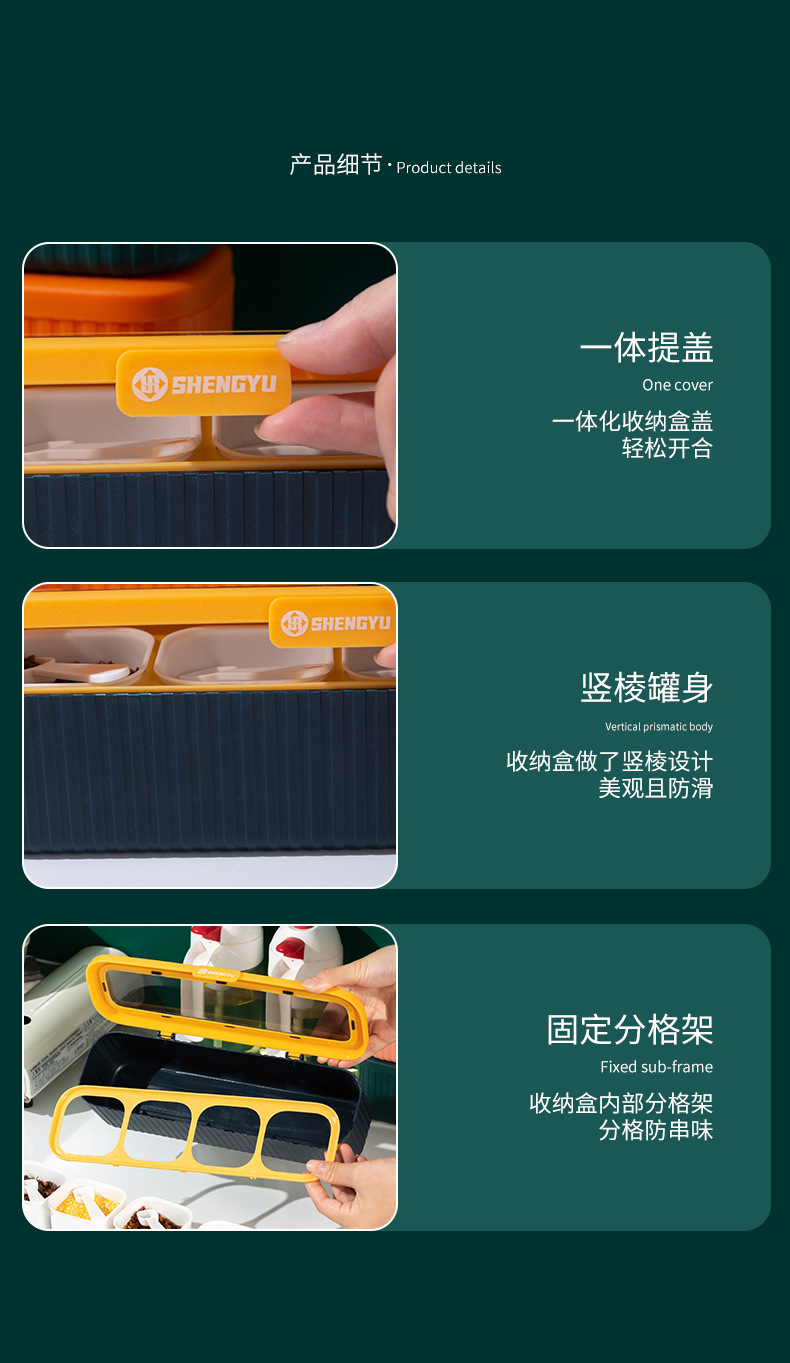 产品细节 · Product details

SHENGYU

一体提盖

One cover

一体化收纳盒盖
轻松开合

SHENGYU

竖棱罐身

Vertical prismatic body

收纳盒做了竖棱设计
美观且防滑

SHENGYU

固定分格架

Fixed sub-frame

收纳盒内部分格架
分格防串味